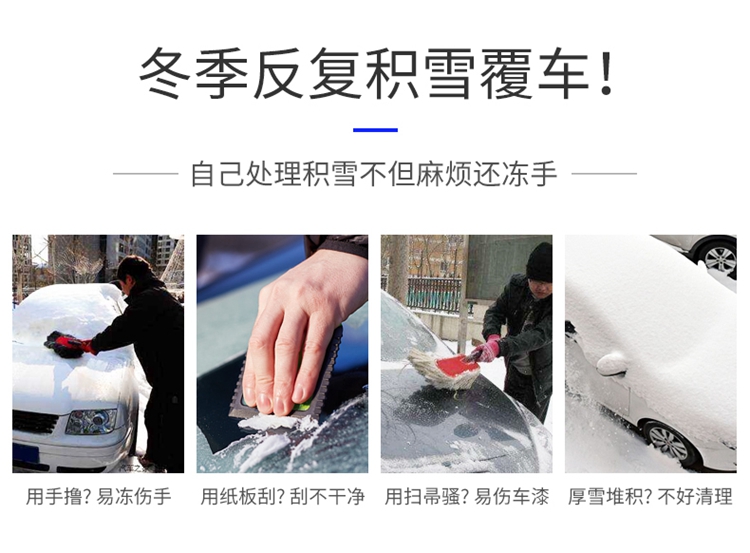 冬季反复积雪覆车！

自己处理积雪不但麻烦还冻手

用手撸？易冻伤手

用纸板刮？刮不干净

用扫帚骚？易伤车漆

厚雪堆积？不好清理