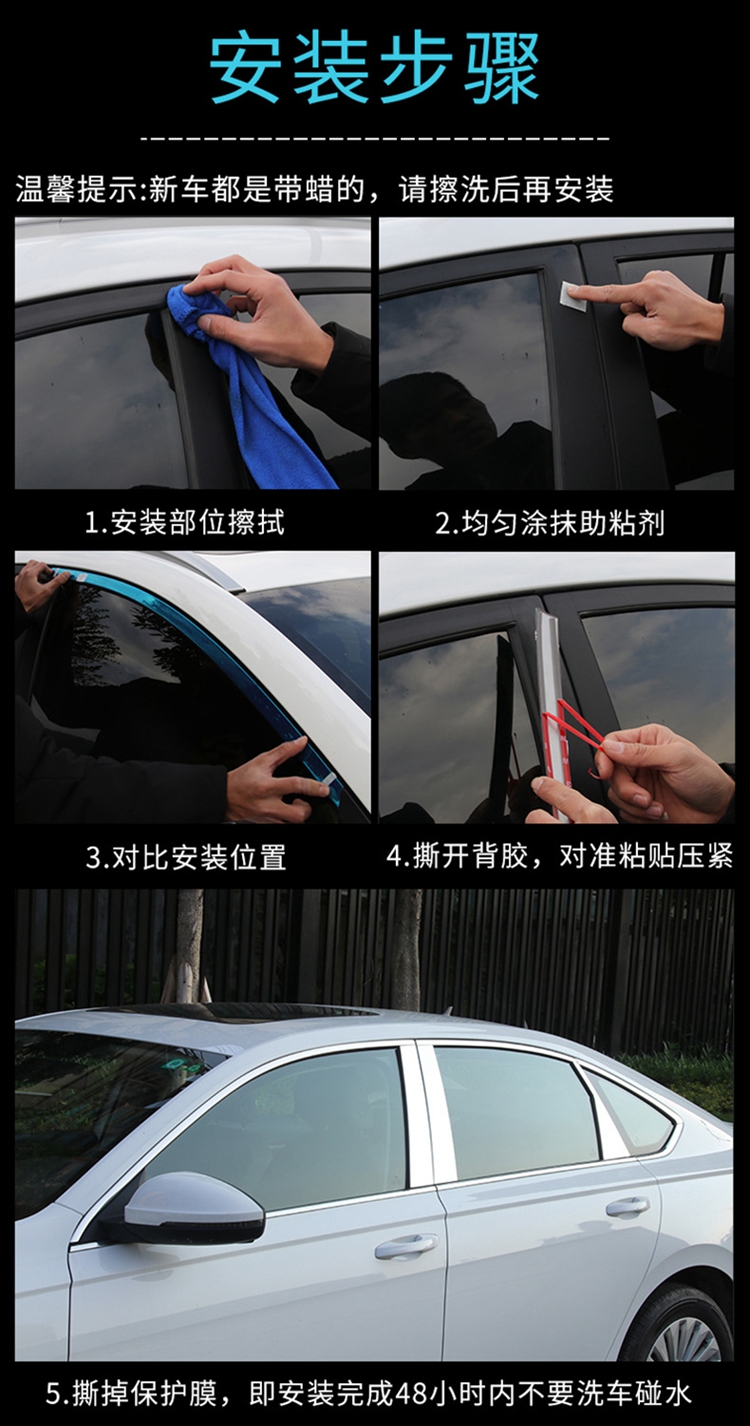 安装步骤

温馨提示:新车都是带蜡的，请擦洗后再安装

1.安装部位擦拭

2.均匀涂抹助粘剂

3.对比安装位置

4.撕开背胶，对准粘贴压紧

5.撕掉保护膜，即安装完成48小时内不要洗车碰水