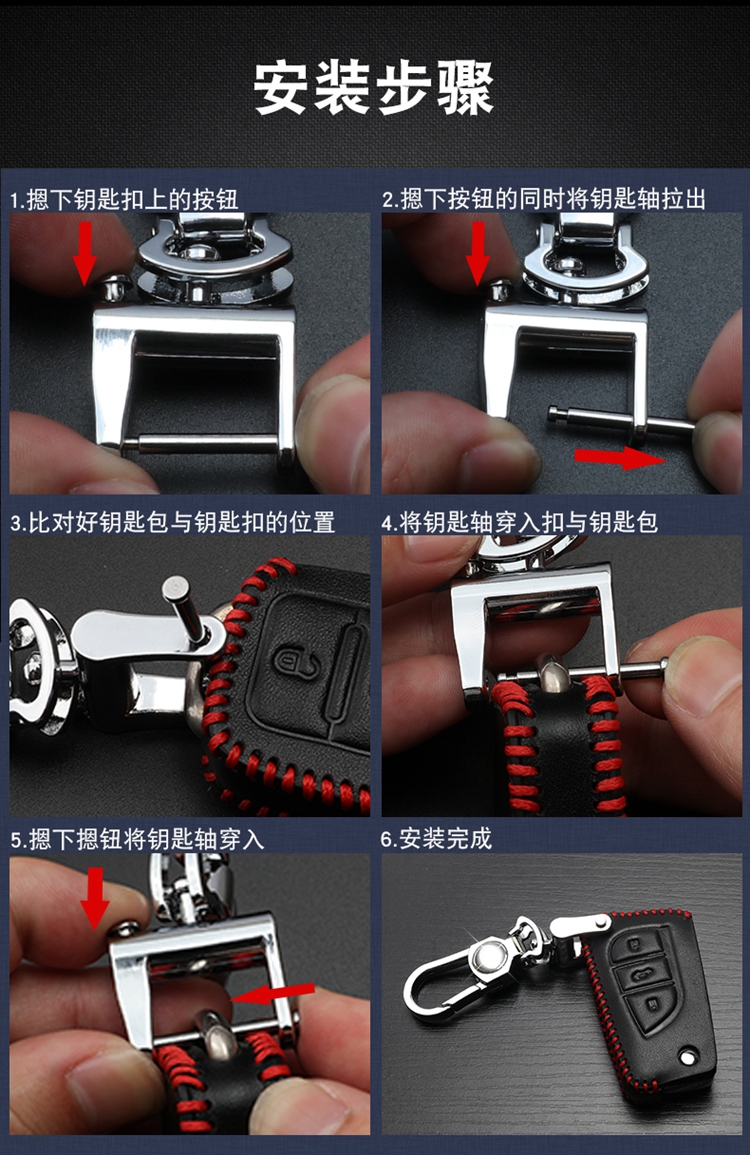 安装步骤

1.摁下钥匙扣上的按钮

2.摁下按钮的同时将钥匙轴拉出

3.比对好钥匙包与钥匙扣的位置

4.将钥匙轴穿入扣与钥匙包

5.摁下摁钮将钥匙轴穿入

6.安装完成