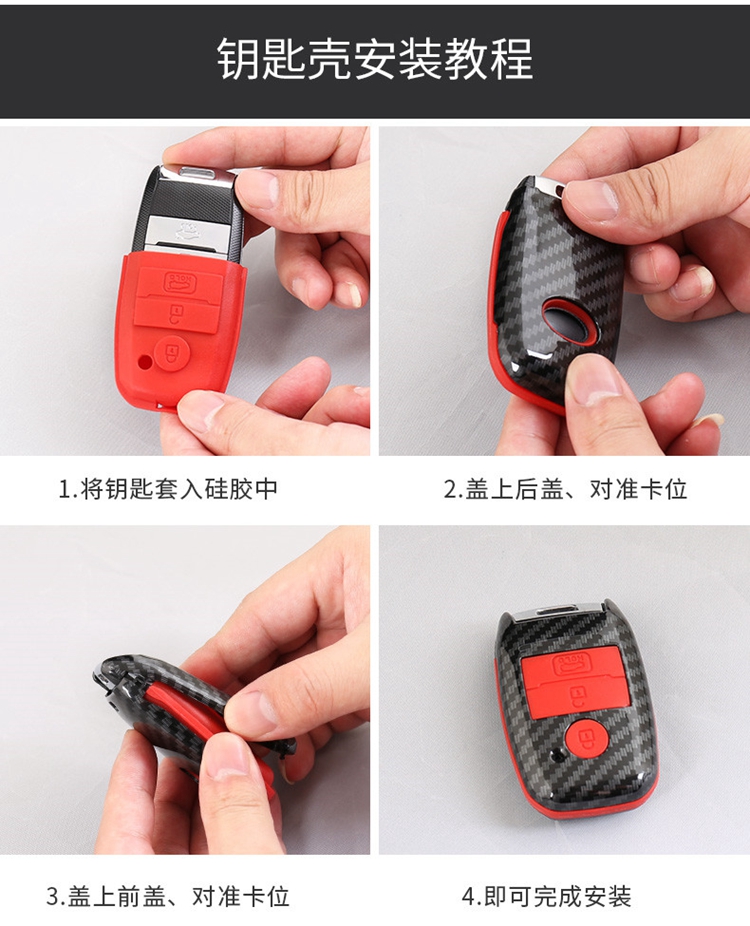 钥匙壳安装教程

1.将钥匙套入硅胶中

2.盖上后盖、对准卡位

3.盖上前盖、对准卡位

4.即可完成安装