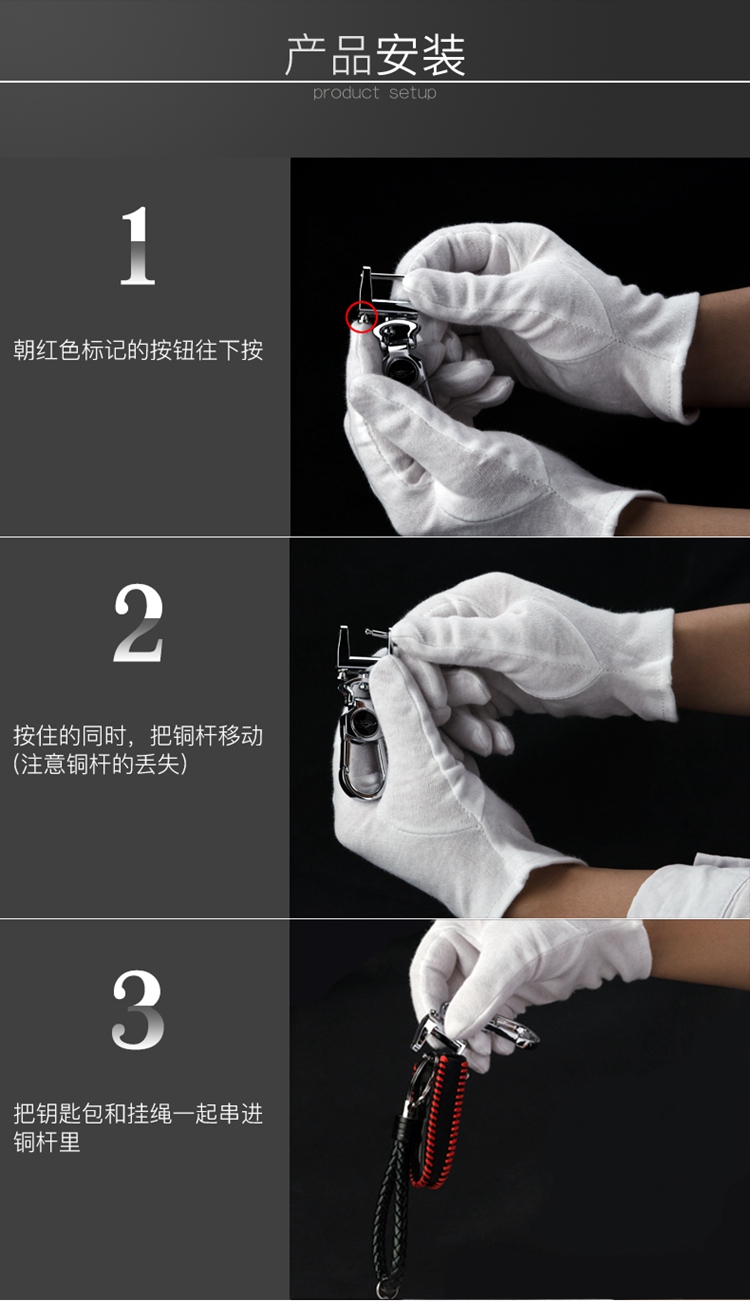 产品安装
product setup

1
朝红色标记的按钮往下按

2
按住的同时，把铜杆移动 (注意铜杆的丢失)

3
把钥匙包和挂绳一起串进铜杆里