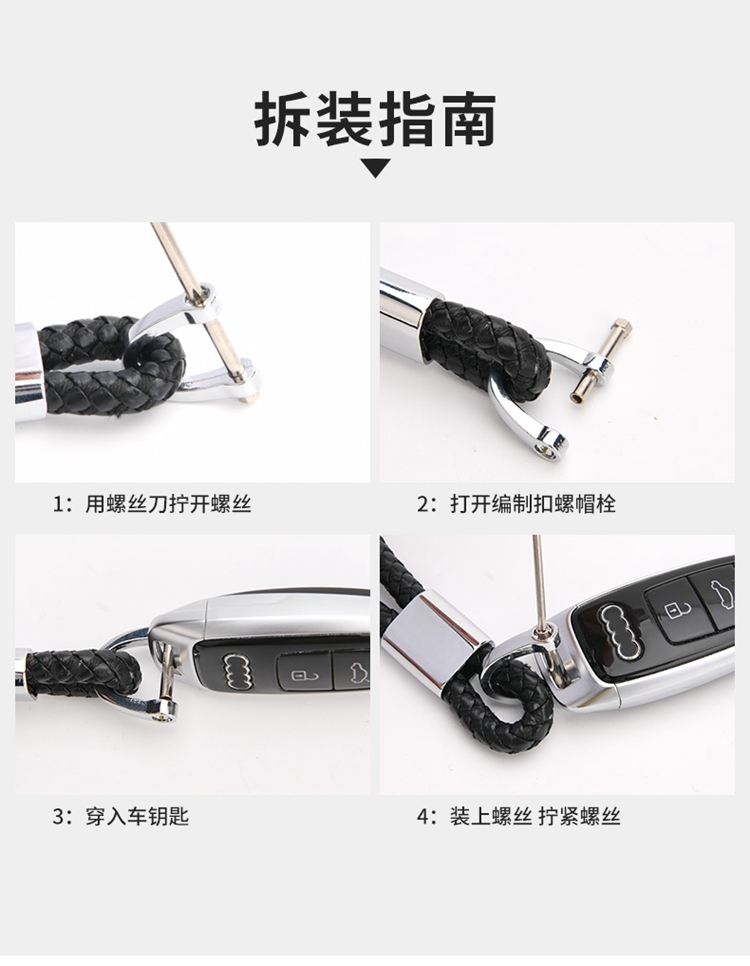 拆装指南

1：用螺丝刀拧开螺丝

2：打开编制扣螺帽栓

3：穿入车钥匙

4：装上螺丝 拧紧螺丝