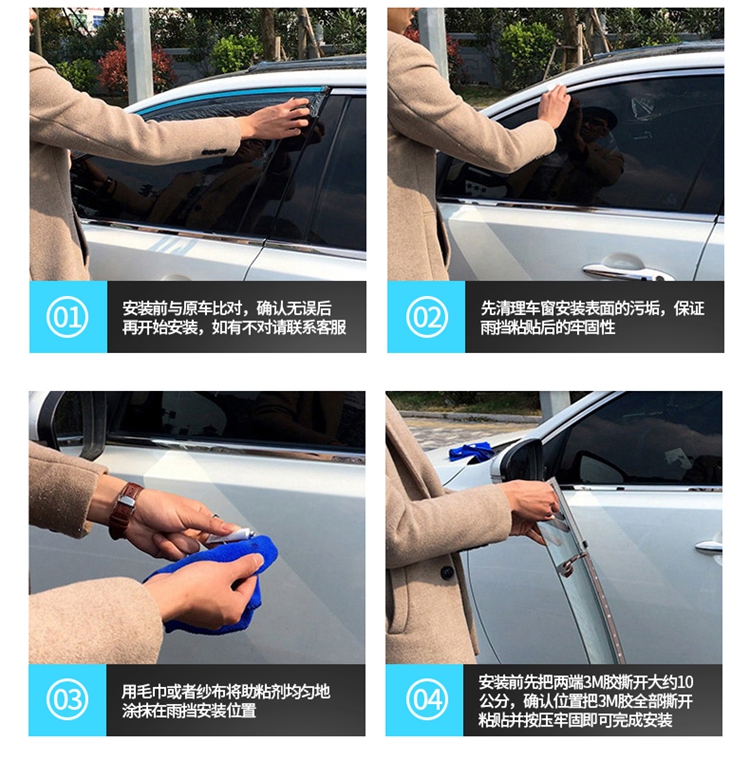 01

安装前与原车比对，确认无误后再开始安装，如有不对请联系客服

02

先清理车窗安装表面的污垢，保证雨挡粘贴后的牢固性

03

用毛巾或者纱布将助粘剂均匀地涂抹在雨挡安装位置

04

安装前先把两端3M胶撕开大约10公分，确认位置把3M胶全部撕开粘贴并按压牢固即可完成安装