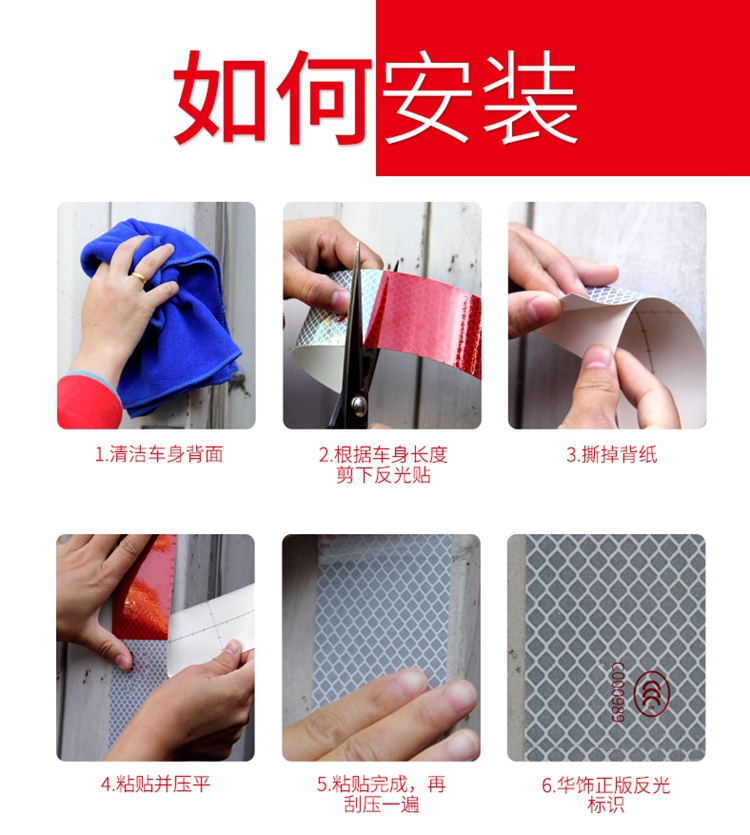 如何安装

1.清洁车身背面

2.根据车身长度剪下反光贴

3.撕掉背纸

4.粘贴并压平

5.粘贴完成，再刮压一遍

C000989

6.华饰正版反光标识