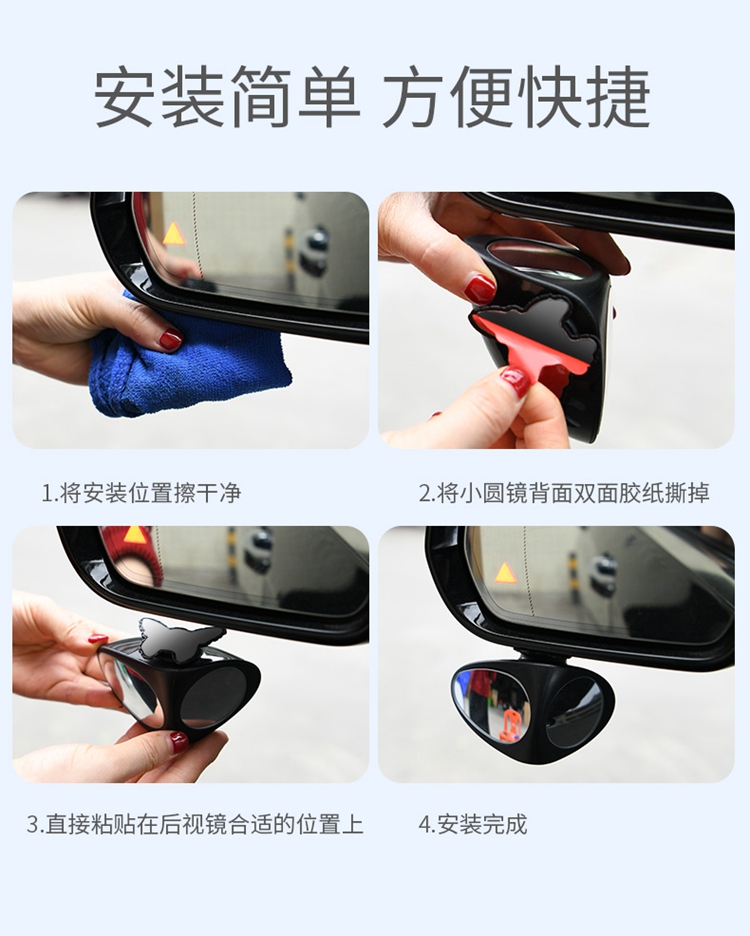 安装简单 方便快捷

1.将安装位置擦干净

2.将小圆镜背面双面胶纸撕掉

3.直接粘贴在后视镜合适的位置上

4.安装完成