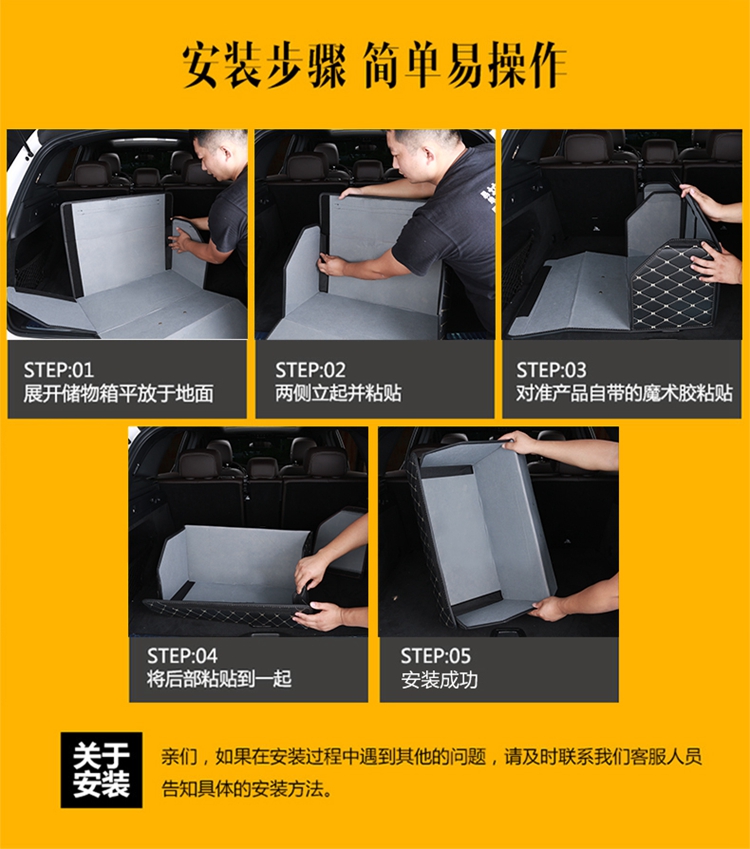 安装步骤 简单易操作

STEP:01
展开储物箱平放于地面

STEP:02
两侧立起并粘贴

STEP:03
对准产品自带的魔术胶粘贴

STEP:04
将后部粘贴到一起

STEP:05
安装成功

关于安装

亲们，如果在安装过程中遇到其他的问题，请及时联系我们客服人员告知具体的安装方法。