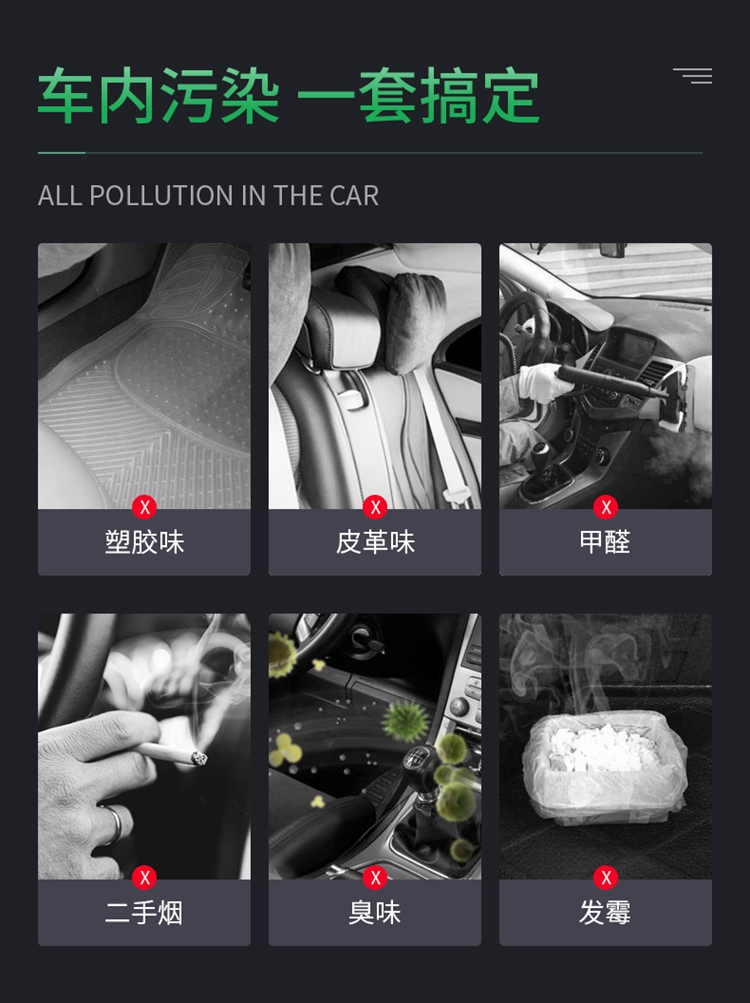 车内污染 一套搞定

ALL POLLUTION IN THE CAR

X
塑胶味

X
皮革味

X
甲醛

X
二手烟

X
臭味

X
发霉