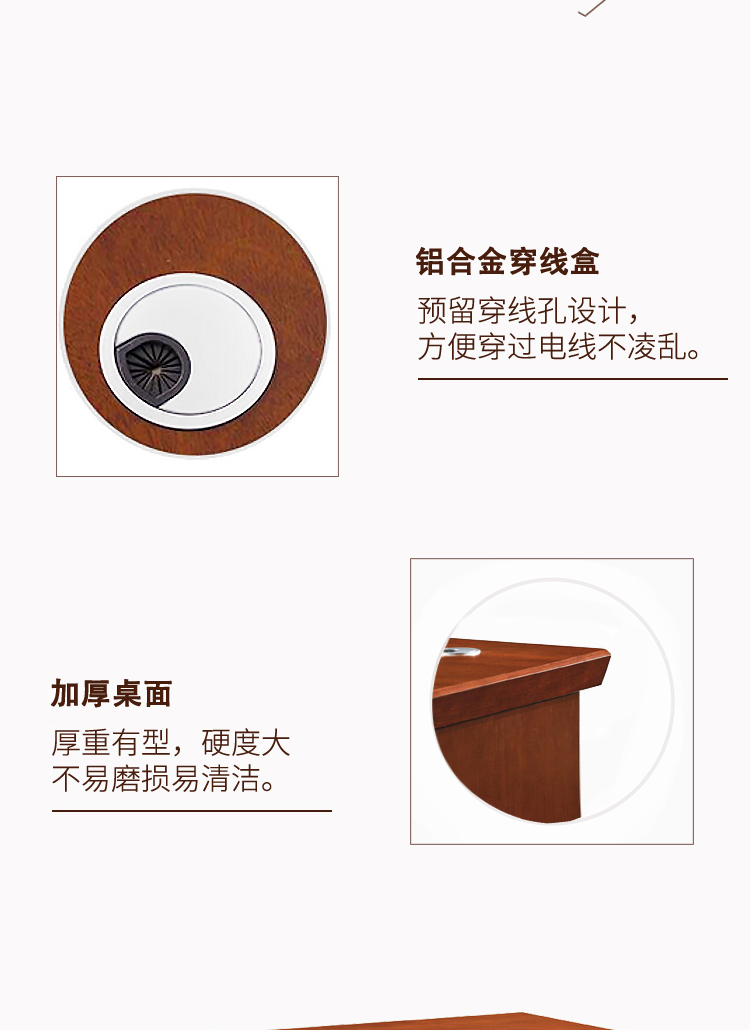 铝合金穿线盒

预留穿线孔设计，
方便穿过电线不凌乱。

加厚桌面

厚重有型，硬度大
不易磨损易清洁。