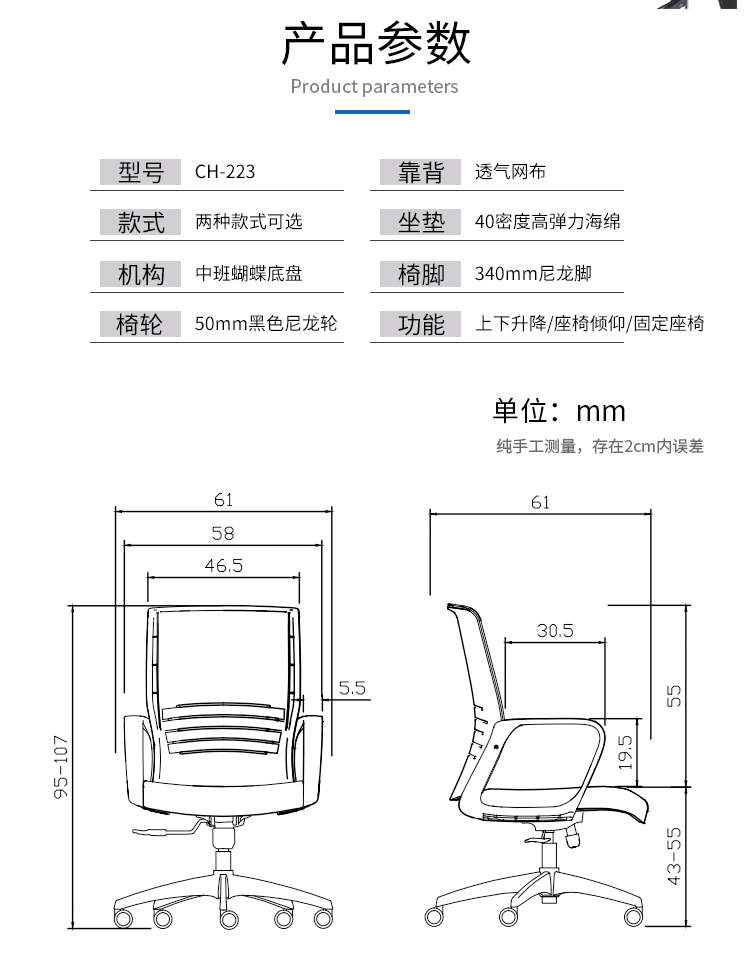 产品参数

Product parameters

| 型号 | CH-223 | 靠背 | 透气网布 |
|---|---|---|---|
| 款式 | 两种款式可选 | 坐垫 | 40密度高弹力海绵 |
| 机构 | 中班蝴蝶底盘 | 椅脚 | 340mm尼龙脚 |
| 椅轮 | 50mm黑色尼龙轮 | 功能 | 上下升降/座椅倾仰/固定座椅 |

单位：mm

纯手工测量，存在2cm内误差

61
58
46.5
5.5
95-107

61
30.5
55
19.5
43-55