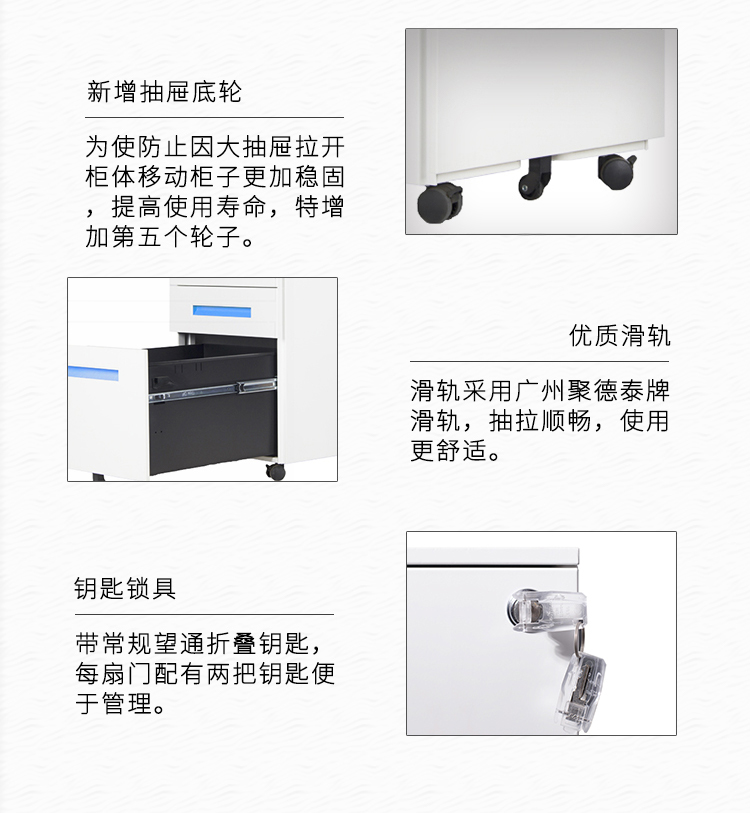 新增抽屉底轮

为使防止因大抽屉拉开柜体移动柜子更加稳固，提高使用寿命，特增加第五个轮子。

优质滑轨

滑轨采用广州聚德泰牌滑轨，抽拉顺畅，使用更舒适。

钥匙锁具

带常规望通折叠钥匙，每扇门配有两把钥匙便于管理。