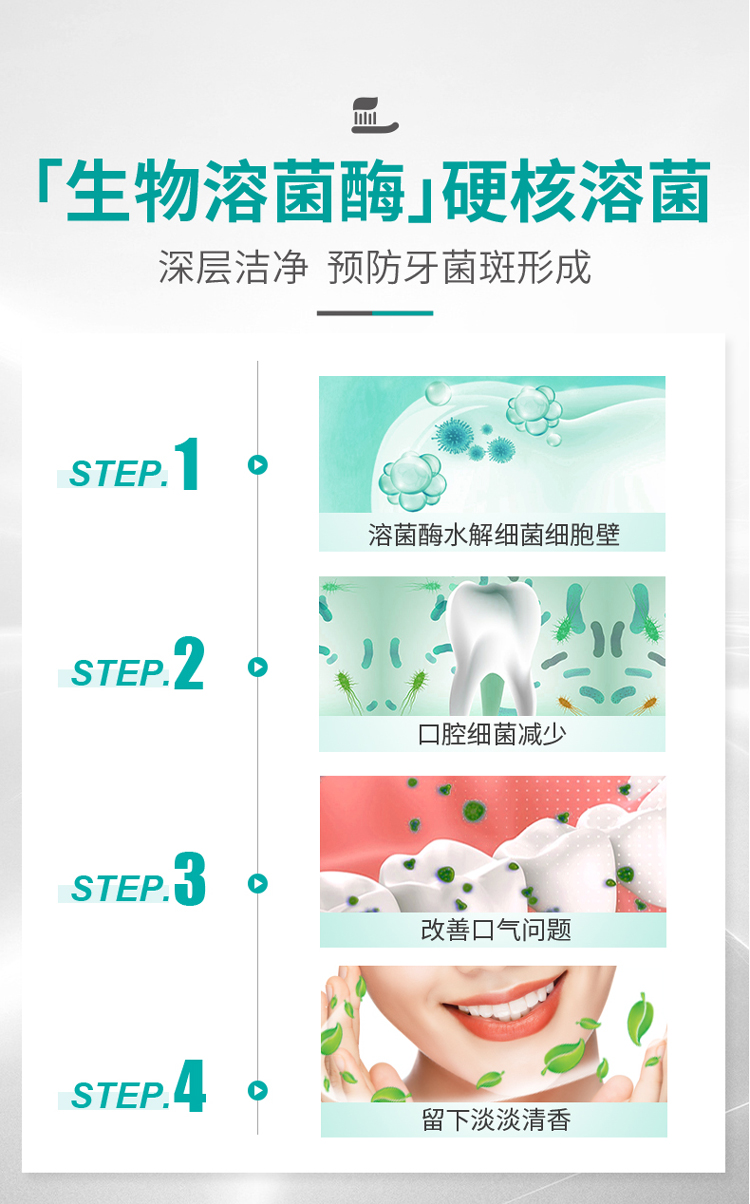 「生物溶菌酶」硬核溶菌

深层洁净 预防牙菌斑形成

STEP.1

溶菌酶水解细菌细胞壁

STEP.2

口腔细菌减少

STEP.3

改善口气问题

STEP.4

留下淡淡清香