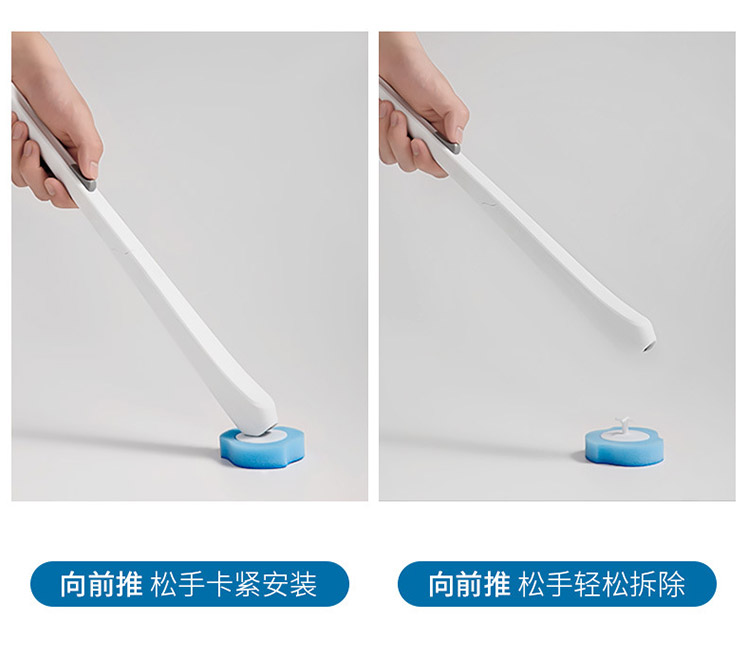 向前推 松手卡紧安装

向前推 松手轻松拆除