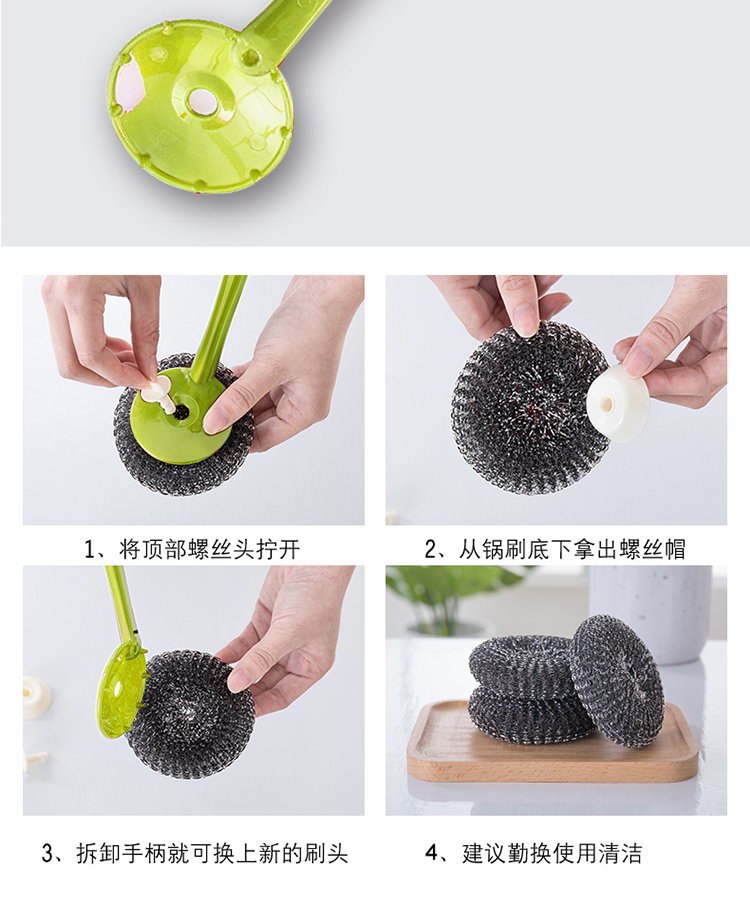 1、将顶部螺丝头拧开

2、从锅刷底下拿出螺丝帽

3、拆卸手柄就可换上新的刷头

4、建议勤换使用清洁