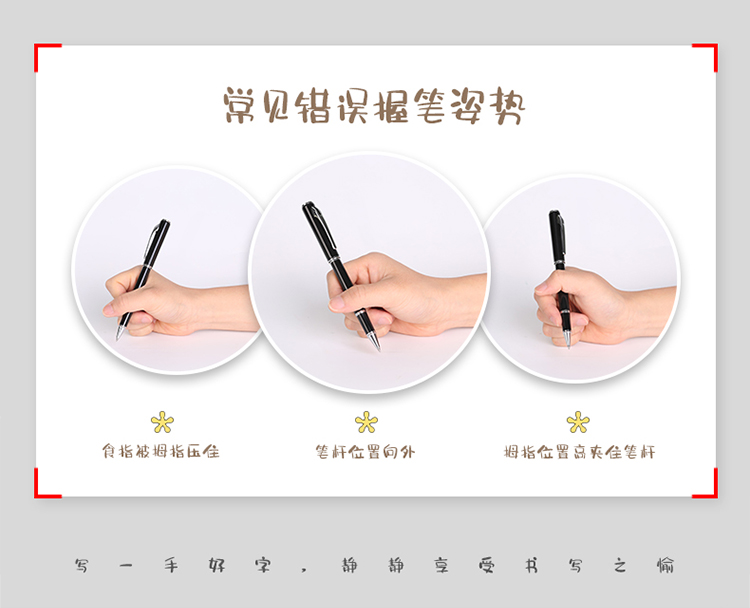 常见错误握笔姿势

食指被拇指压住

笔杆位置向外

拇指位置高夹住笔杆

写一手好字，静静享受书写之愉