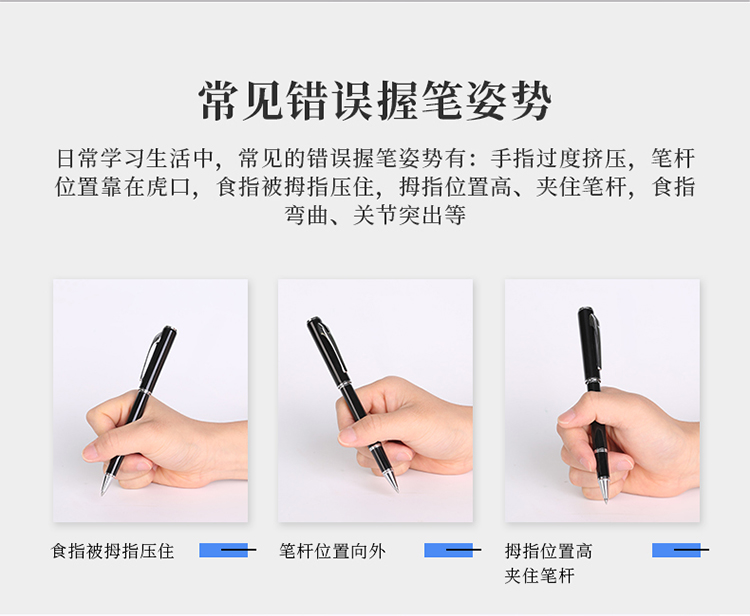 常见错误握笔姿势

日常学习生活中，常见的错误握笔姿势有：手指过度挤压，笔杆位置靠在虎口，食指被拇指压住，拇指位置高、夹住笔杆，食指弯曲、关节突出等

食指被拇指压住

笔杆位置向外

拇指位置高
夹住笔杆