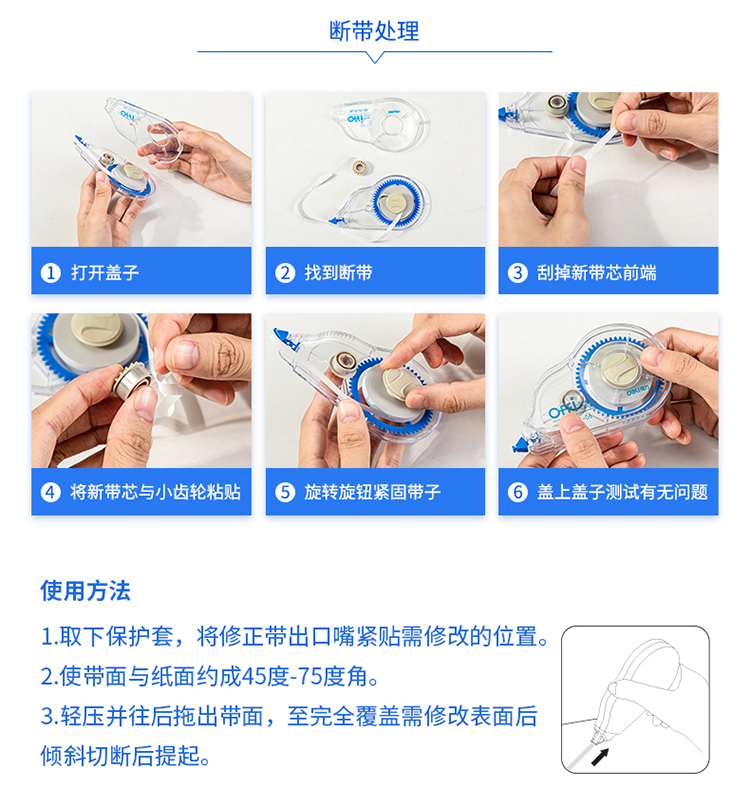 断带处理

① 打开盖子

② 找到断带

③ 刮掉新带芯前端

④ 将新带芯与小齿轮粘贴

⑤ 旋转旋钮紧固带子

⑥ 盖上盖子测试有无问题

使用方法

1.取下保护套，将修正带出口嘴紧贴需修改的位置。

2.使带面与纸面约成45度-75度角。

3.轻压并往后拖出带面，至完全覆盖需修改表面后倾斜切断后提起。