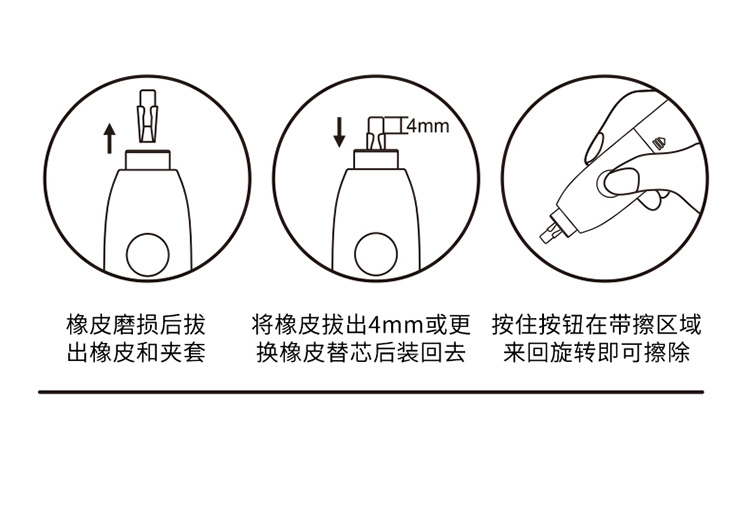 4mm

橡皮磨损后拔出橡皮和夹套

将橡皮拔出4mm或更换橡皮替芯后装回去

按住按钮在带擦区域来回旋转即可擦除