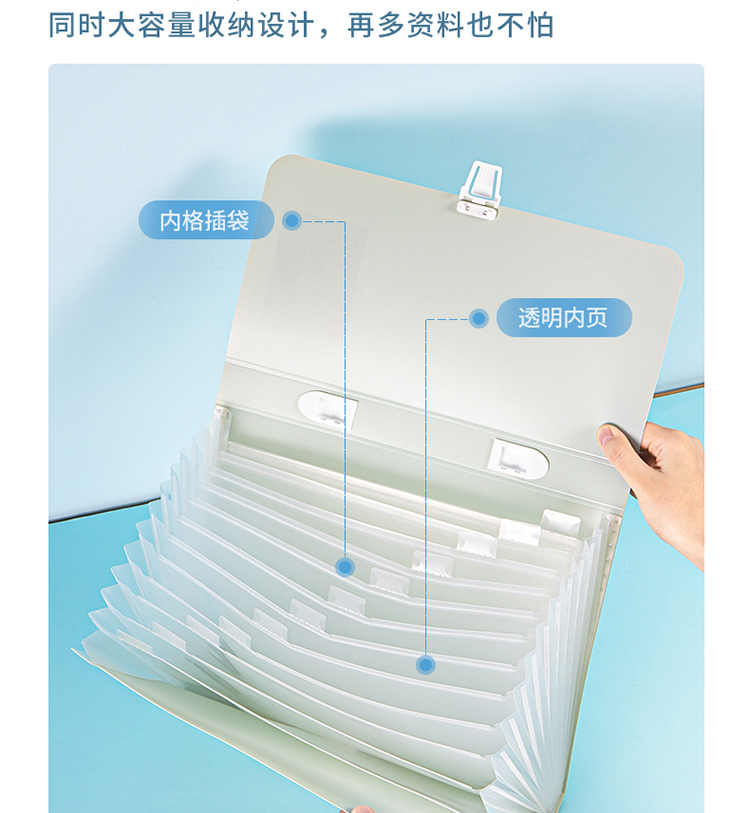 同时大容量收纳设计，再多资料也不怕

内格插袋

透明内页