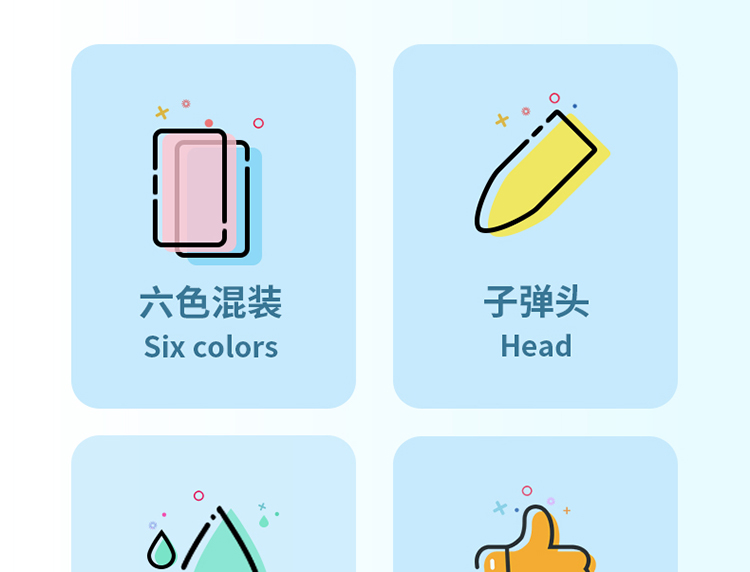 六色混装
Six colors

子弹头
Head