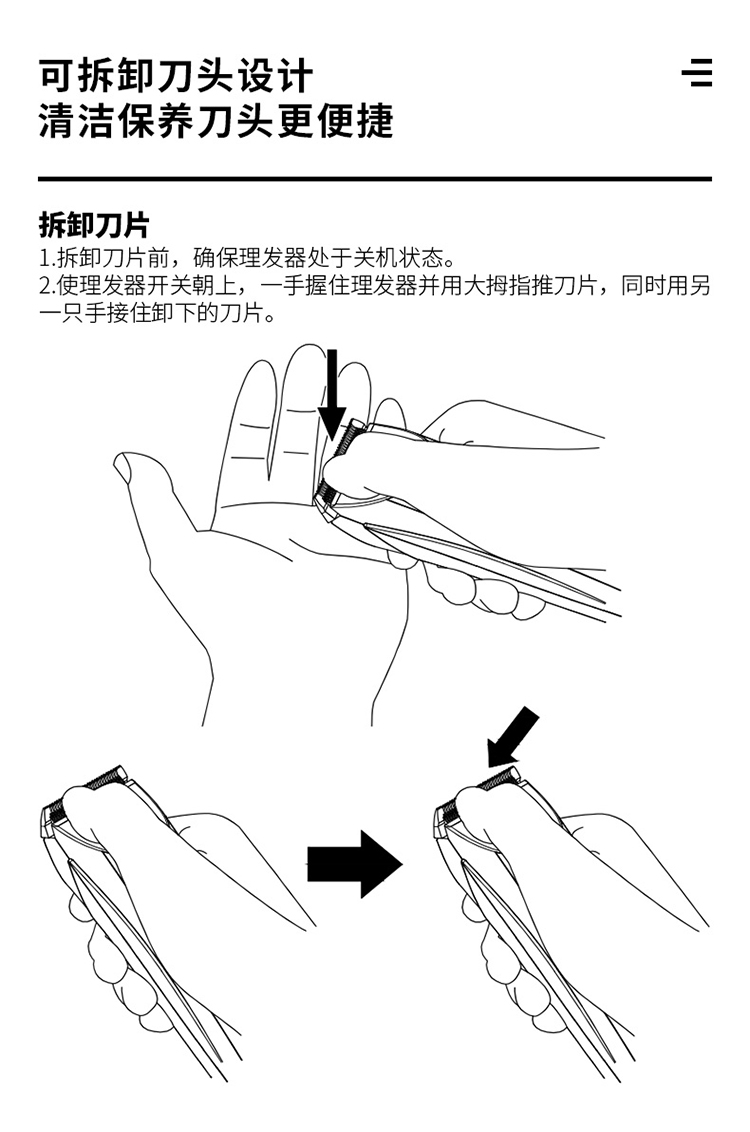 可拆卸刀头设计
清洁保养刀头更便捷

拆卸刀片
1.拆卸刀片前，确保理发器处于关机状态。
2.使理发器开关朝上，一手握住理发器并用大拇指推刀片，同时用另一只手接住卸下的刀片。