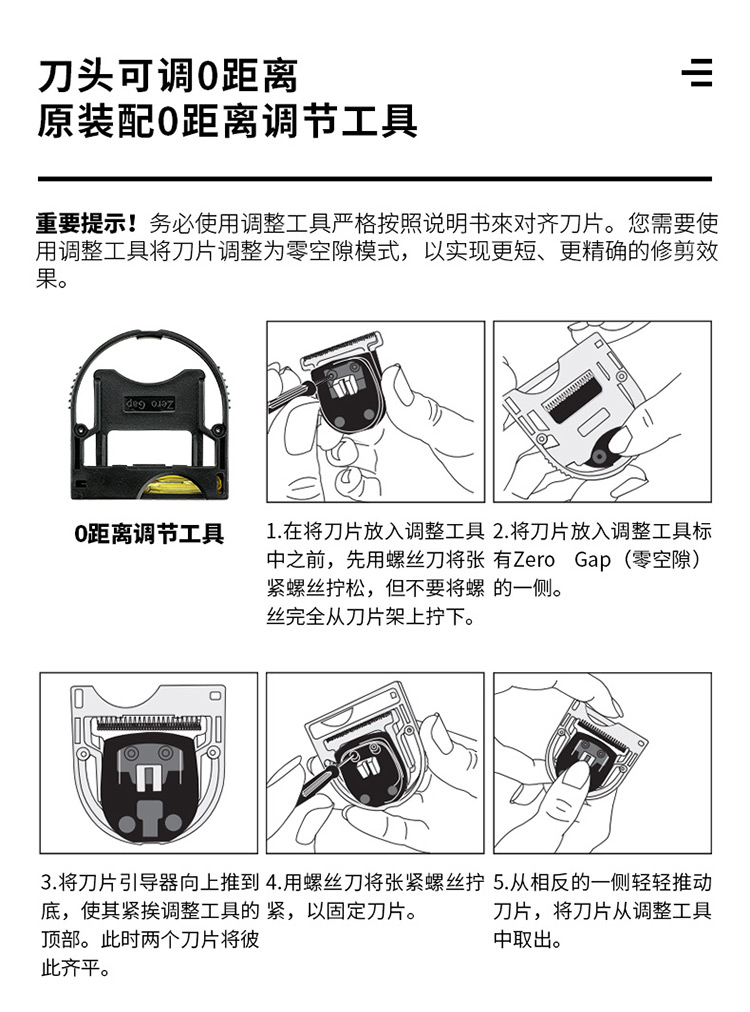 刀头可调0距离
原装配0距离调节工具

重要提示！务必使用调整工具严格按照说明书來对齐刀片。您需要使用调整工具将刀片调整为零空隙模式，以实现更短、更精确的修剪效果。

Zero Gap

0距离调节工具

1.在将刀片放入调整工具中之前，先用螺丝刀将张紧螺丝拧松，但不要将螺丝完全从刀片架上拧下。

2.将刀片放入调整工具标有Zero Gap（零空隙）的一侧。

3.将刀片引导器向上推到底，使其紧挨调整工具的顶部。此时两个刀片将彼此齐平。

4.用螺丝刀将张紧螺丝拧紧，以固定刀片。

5.从相反的一侧轻轻推动刀片，将刀片从调整工具中取出。