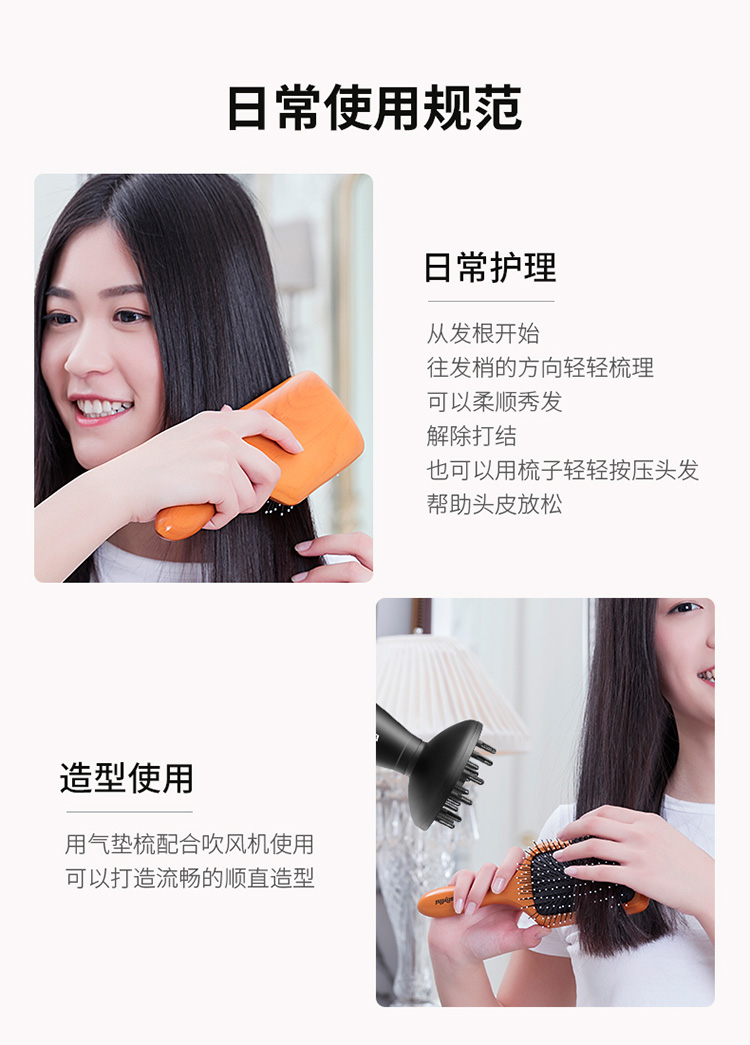 日常使用规范

日常护理

从发根开始
往发梢的方向轻轻梳理
可以柔顺秀发
解除打结
也可以用梳子轻轻按压头发
帮助头皮放松

造型使用

用气垫梳配合吹风机使用
可以打造流畅的顺直造型