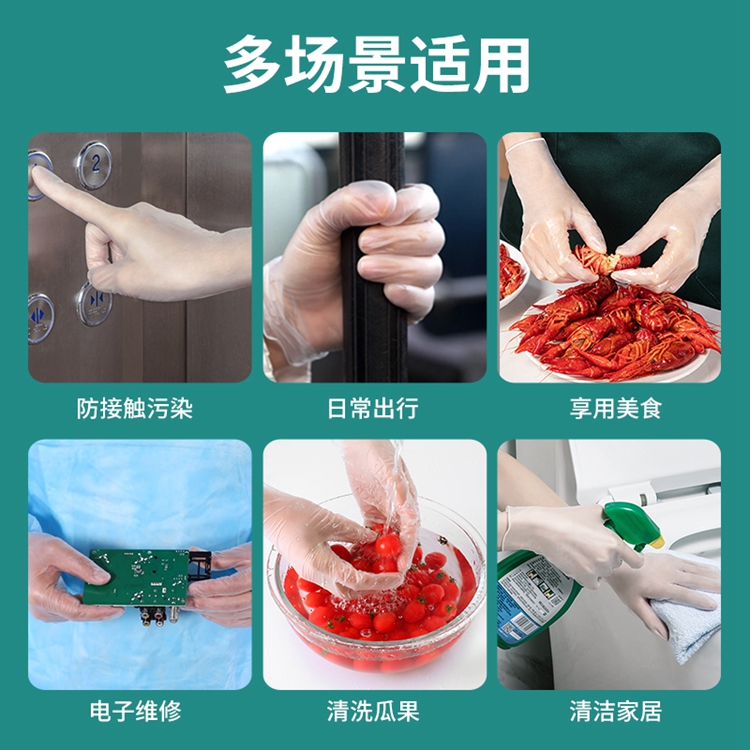 多场景适用

2

防接触污染

日常出行

享用美食

电子维修

清洗瓜果

清洁家居