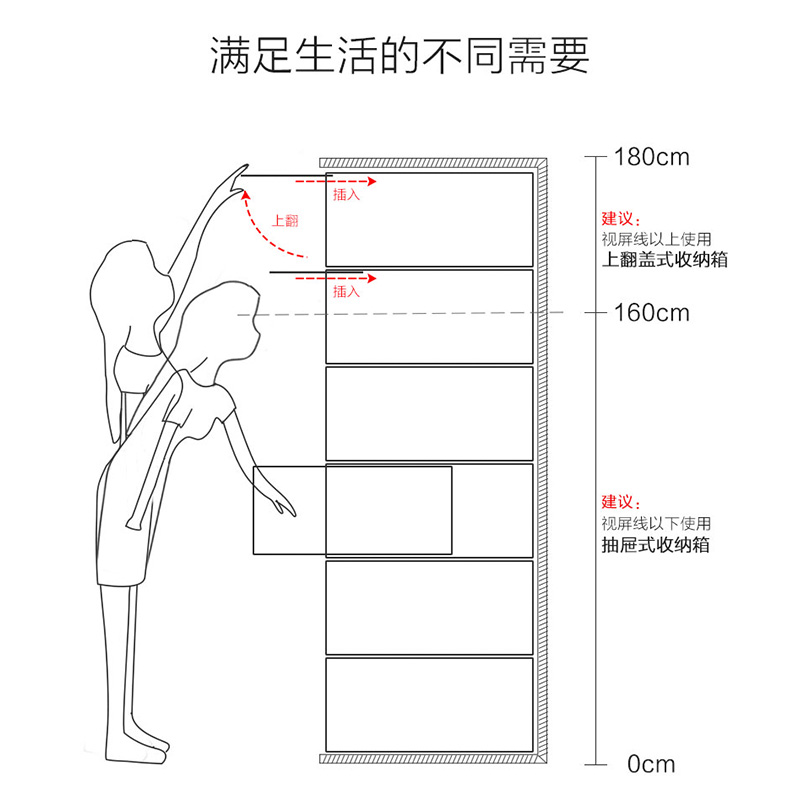 满足生活的不同需要

插入

上翻

插入

180cm

建议：
视屏线以上使用
上翻盖式收纳箱

160cm

建议：
视屏线以下使用
抽屉式收纳箱

0cm