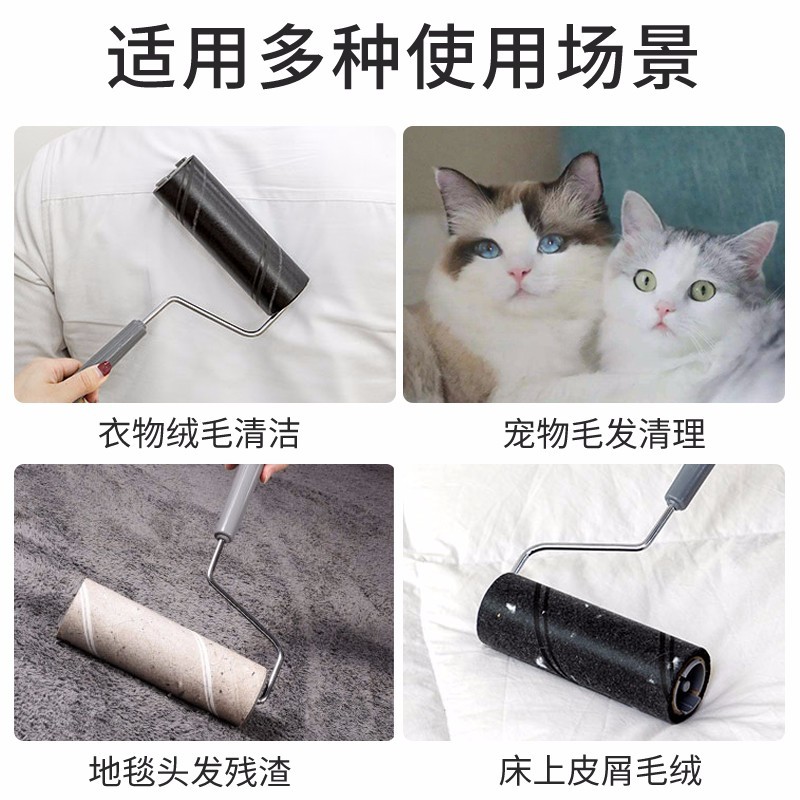 适用多种使用场景

衣物绒毛清洁

宠物毛发清理

地毯头发残渣

床上皮屑毛绒