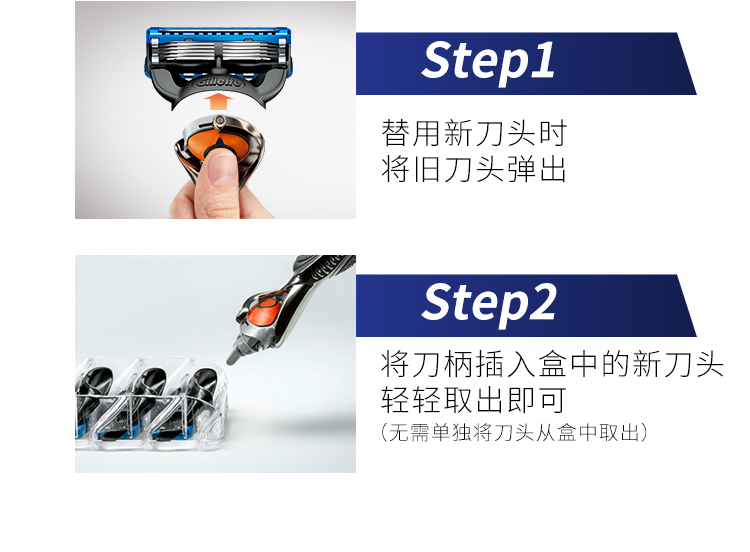 Gillette

Step1

替用新刀头时
将旧刀头弹出

Step2

将刀柄插入盒中的新刀头
轻轻取出即可
（无需单独将刀头从盒中取出）