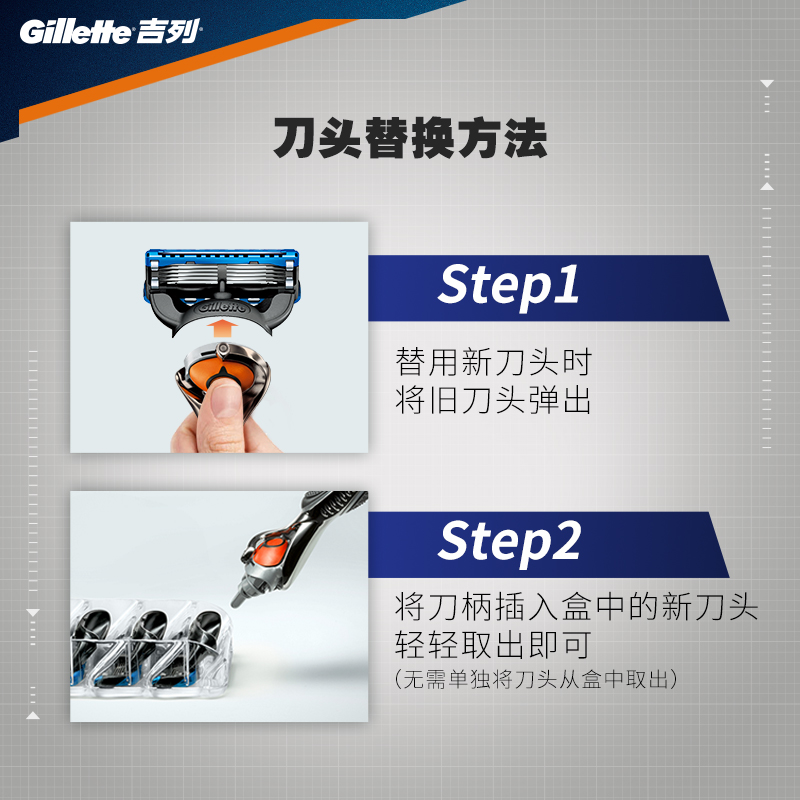 Gillette 吉列

刀头替换方法

Gillette

Step1

替用新刀头时
将旧刀头弹出

Step2

将刀柄插入盒中的新刀头
轻轻取出即可
(无需单独将刀头从盒中取出)