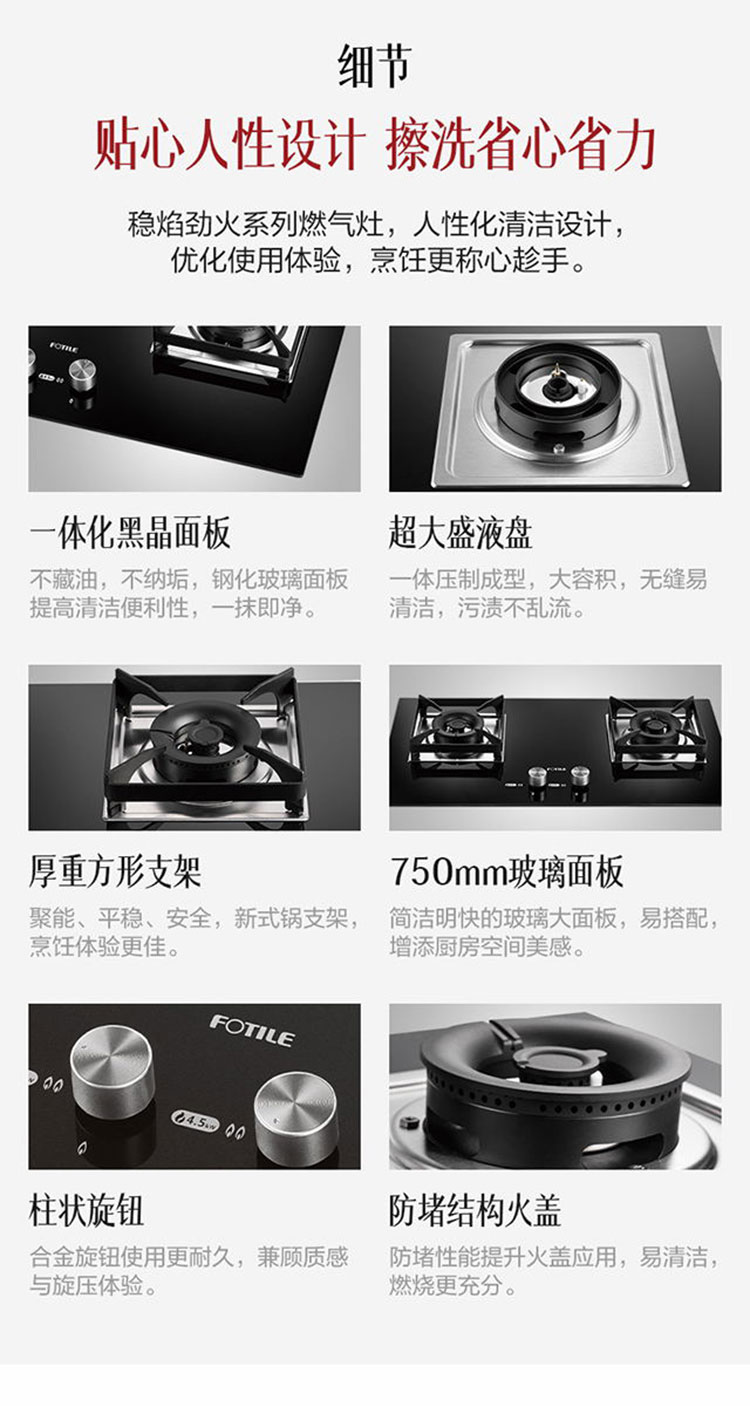 细节

贴心人性设计 擦洗省心省力

稳焰劲火系列燃气灶，人性化清洁设计，优化使用体验，烹饪更称心趁手。

FOTILE

一体化黑晶面板

不藏油，不纳垢，钢化玻璃面板提高清洁便利性，一抹即净。

超大盛液盘

一体压制成型，大容积，无缝易清洁，污渍不乱流。

厚重方形支架

聚能、平稳、安全，新式锅支架，烹饪体验更佳。

750mm玻璃面板

简洁明快的玻璃大面板，易搭配，增添厨房空间美感。

FOTILE

4.5kW

柱状旋钮

合金旋钮使用更耐久，兼顾质感与旋压体验。

防堵结构火盖

防堵性能提升火盖应用，易清洁，燃烧更充分。