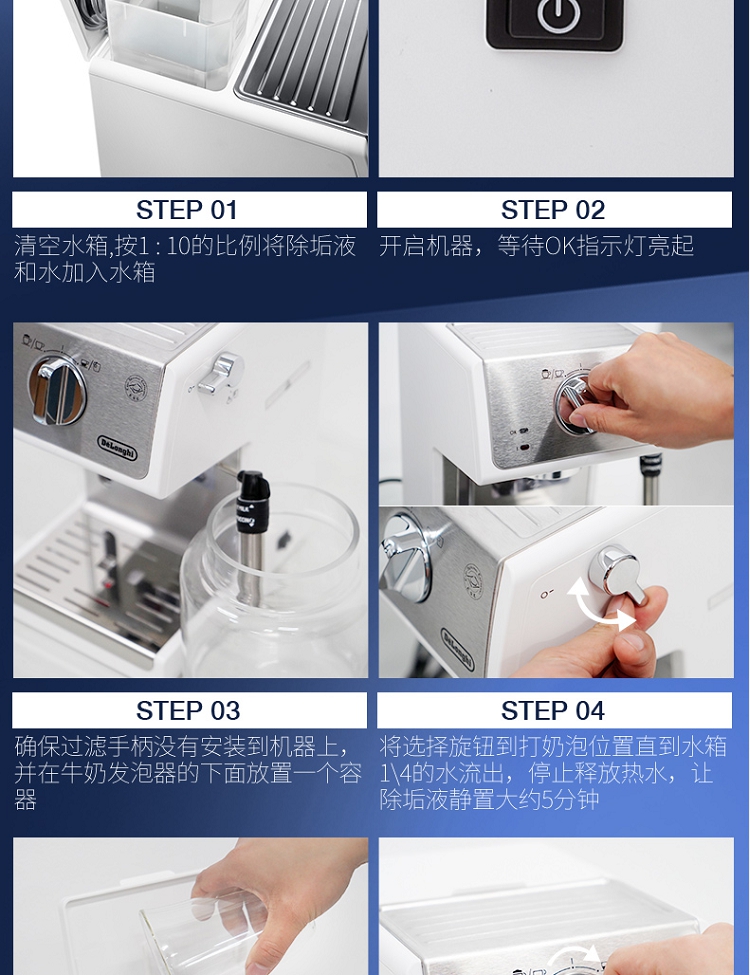 STEP 01

清空水箱,按1：10的比例将除垢液和水加入水箱

STEP 02

开启机器，等待OK指示灯亮起

DeLonghi

OK

DeLonghi

STEP 03

确保过滤手柄没有安装到机器上，并在牛奶发泡器的下面放置一个容器

STEP 04

将选择旋钮到打奶泡位置直到水箱1\4的水流出，停止释放热水，让除垢液静置大约5分钟