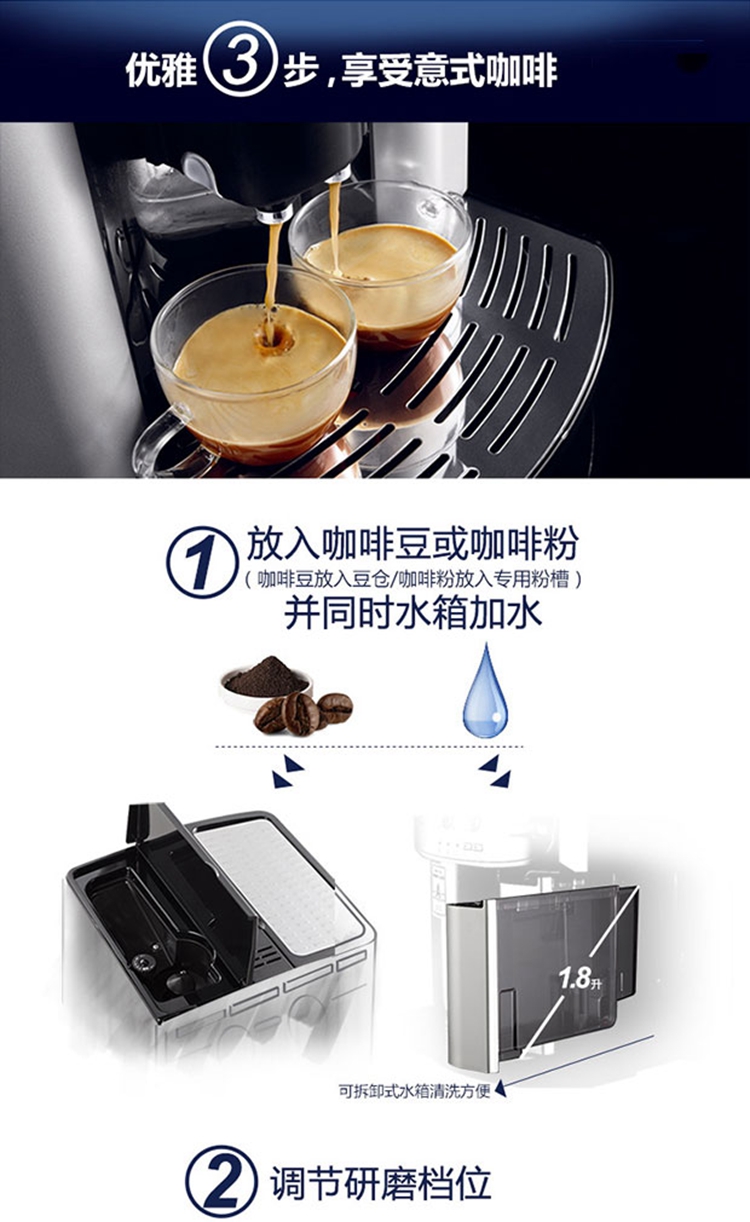 优雅 3 步，享受意式咖啡

1 放入咖啡豆或咖啡粉
（咖啡豆放入豆仓/咖啡粉放入专用粉槽）
并同时水箱加水

1.8升

可拆卸式水箱清洗方便

2 调节研磨档位