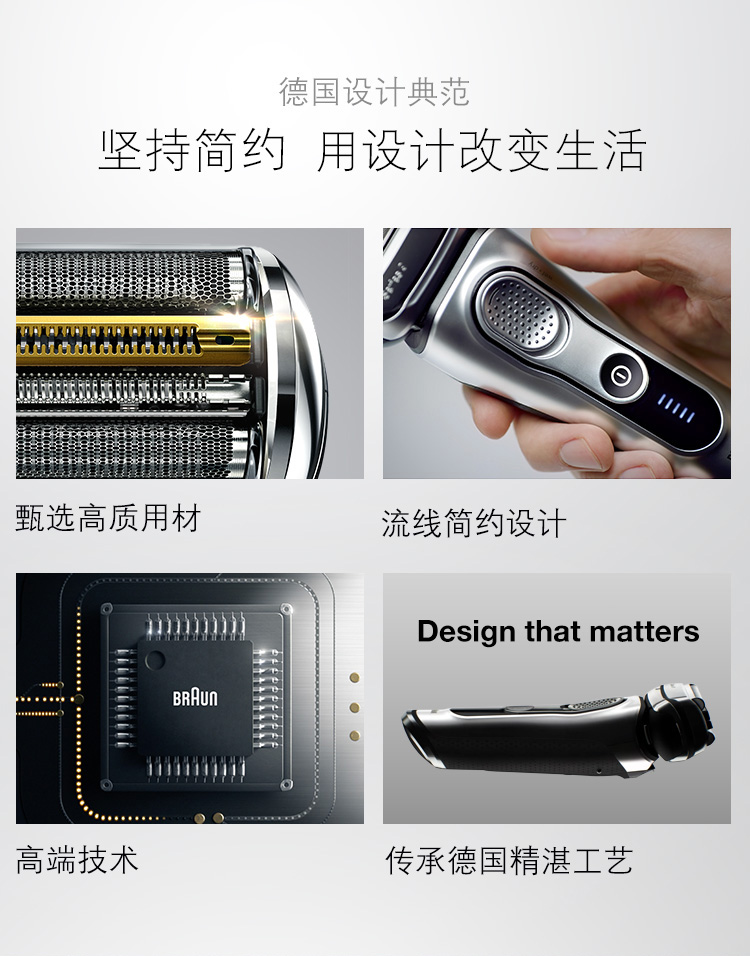 德国设计典范

坚持简约 用设计改变生活

甄选高质用材

流线简约设计

BRAUN

高端技术

Design that matters

传承德国精湛工艺