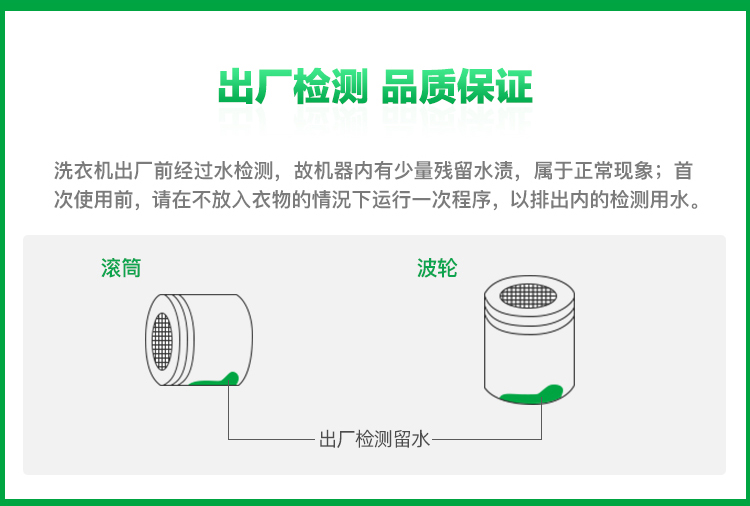 出厂检测 品质保证

洗衣机出厂前经过水检测，故机器内有少量残留水渍，属于正常现象；首次使用前，请在不放入衣物的情况下运行一次程序，以排出内的检测用水。

滚筒

波轮

出厂检测留水