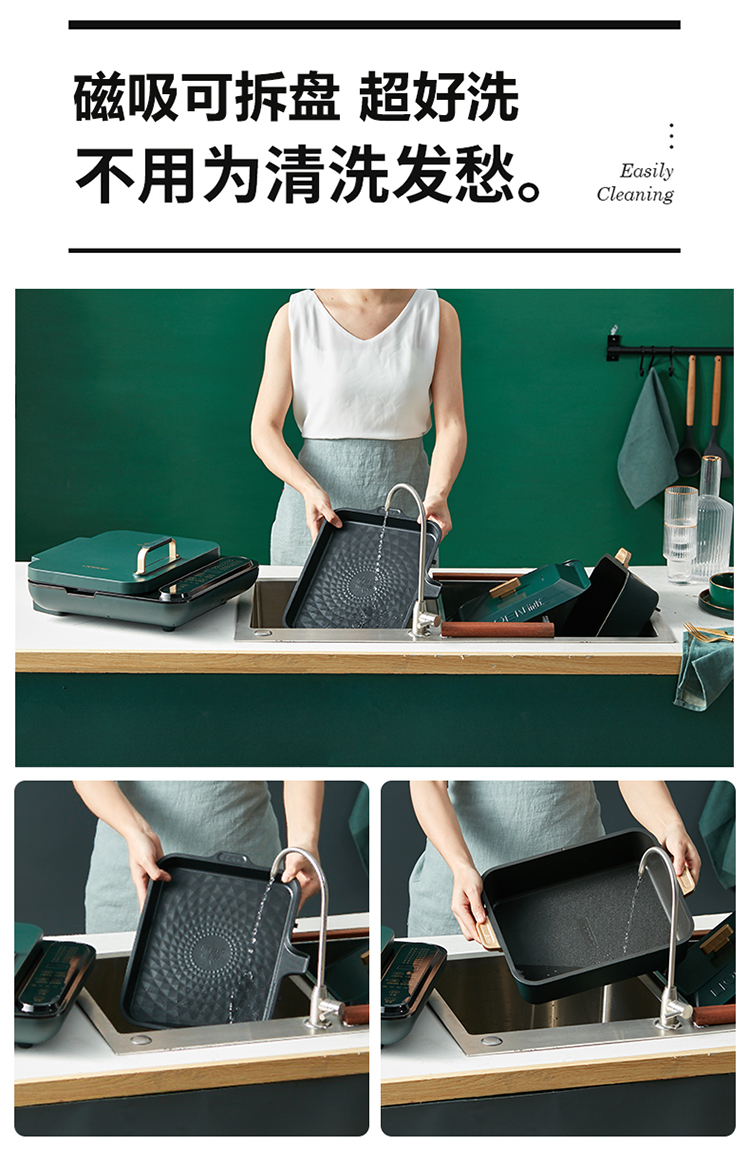 磁吸可拆盘 超好洗
不用为清洗发愁。

Easily
Cleaning