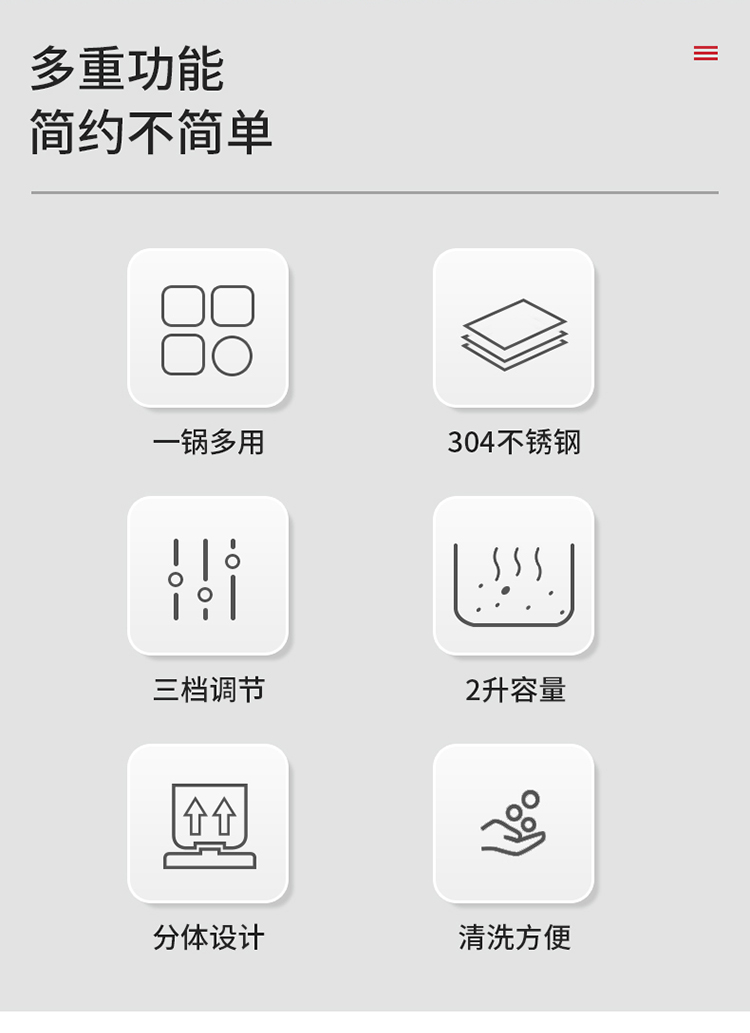 多重功能
简约不简单

一锅多用

304不锈钢

三档调节

2升容量

分体设计

清洗方便