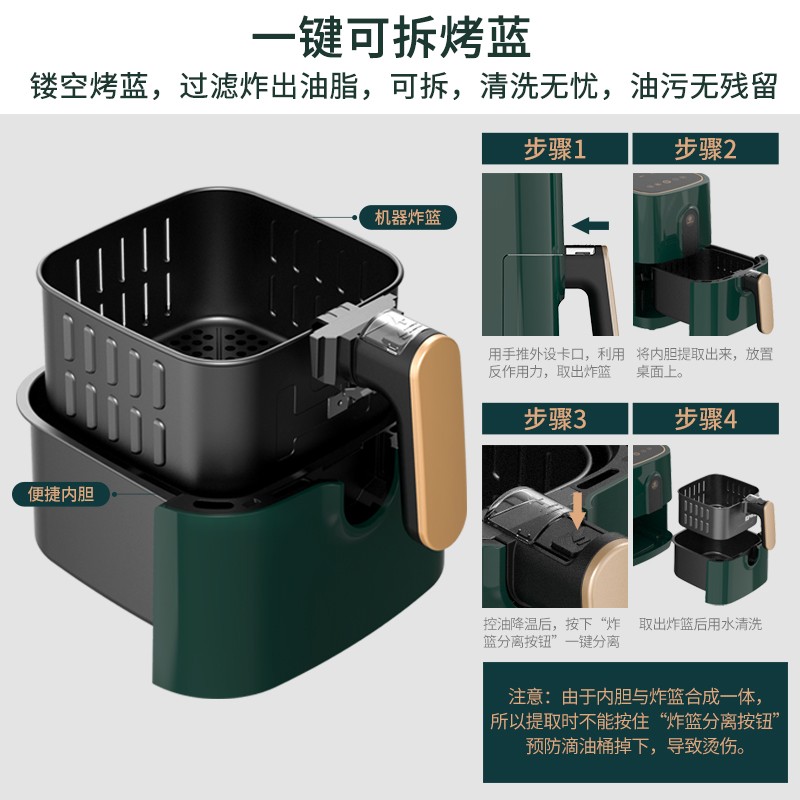 一键可拆烤蓝

镂空烤蓝，过滤炸出油脂，可拆，清洗无忧，油污无残留

机器炸篮

便捷内胆

步骤1

用手推外设卡口，利用反作用力，取出炸篮

步骤2

将内胆提取出来，放置桌面上。

步骤3

控油降温后，按下“炸篮分离按钮”一键分离

步骤4

取出炸篮后用水清洗

注意：由于内胆与炸篮合成一体，所以提取时不能按住“炸篮分离按钮”预防滴油桶掉下，导致烫伤。