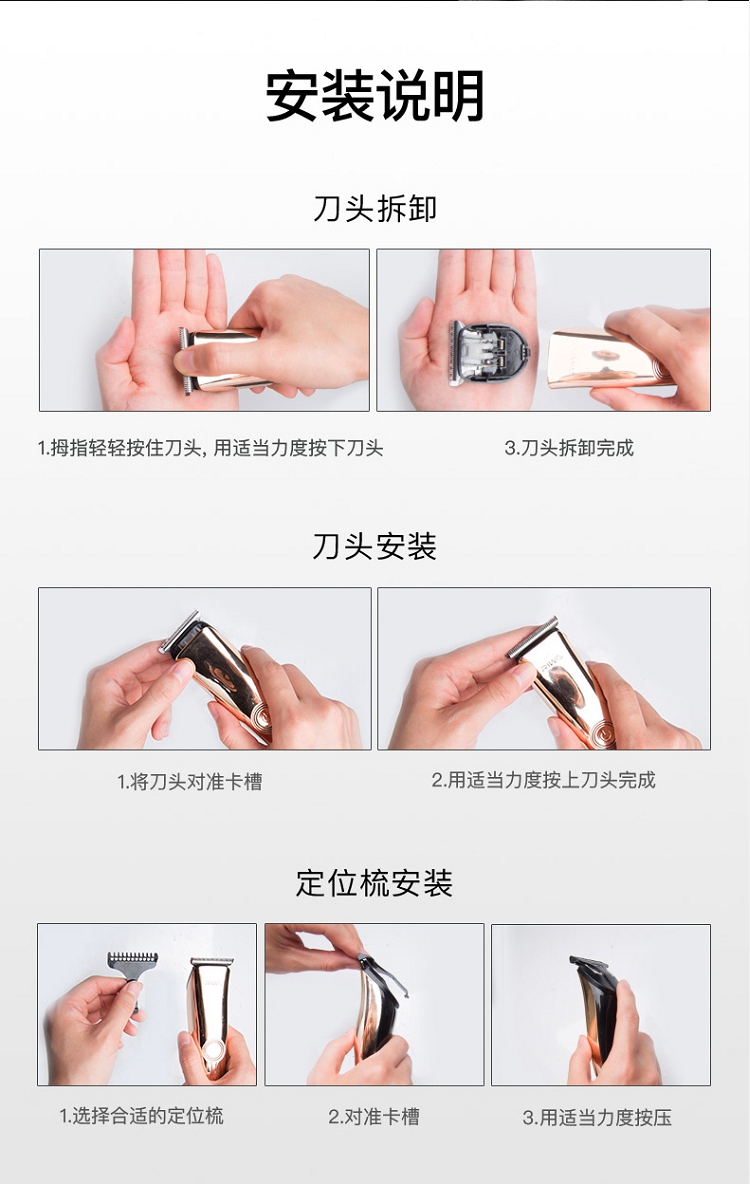 安装说明

刀头拆卸

1.拇指轻轻按住刀头, 用适当力度按下刀头

3.刀头拆卸完成

刀头安装

1.将刀头对准卡槽

2.用适当力度按上刀头完成

定位梳安装

1.选择合适的定位梳

2.对准卡槽

3.用适当力度按压