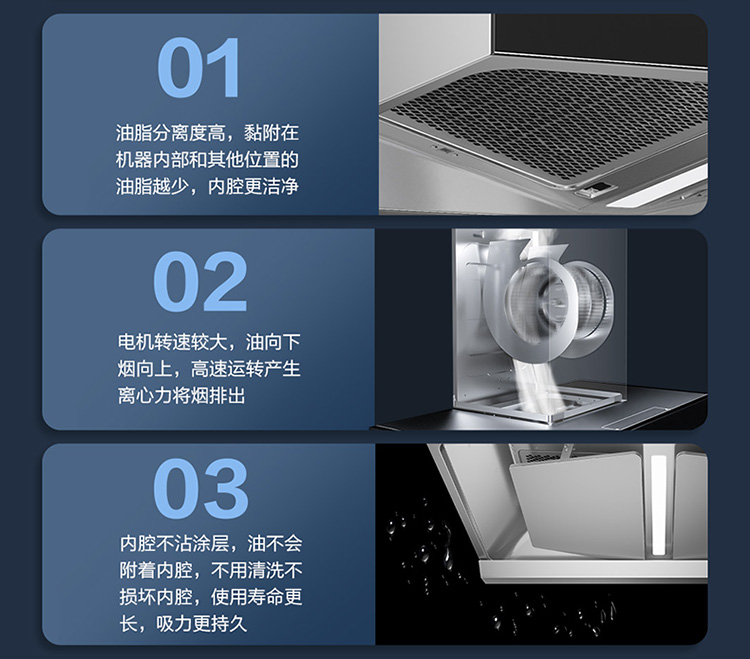 01

油脂分离度高，黏附在机器内部和其他位置的油脂越少，内腔更洁净

02

电机转速较大，油向下烟向上，高速运转产生离心力将烟排出

03

内腔不沾涂层，油不会附着内腔，不用清洗不损坏内腔，使用寿命更长，吸力更持久