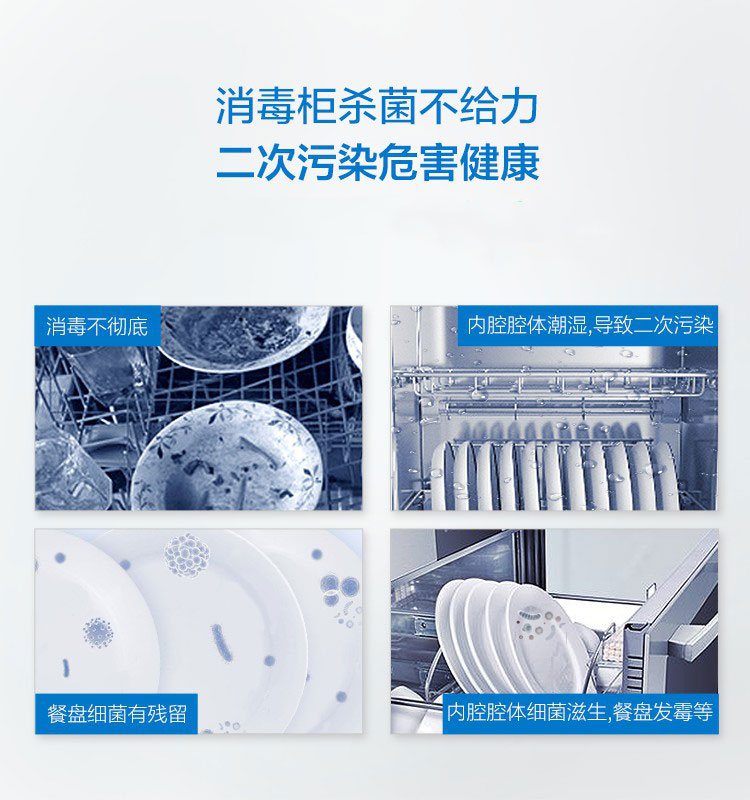 消毒柜杀菌不给力
二次污染危害健康

消毒不彻底

内腔腔体潮湿,导致二次污染

餐盘细菌有残留

内腔腔体细菌滋生,餐盘发霉等