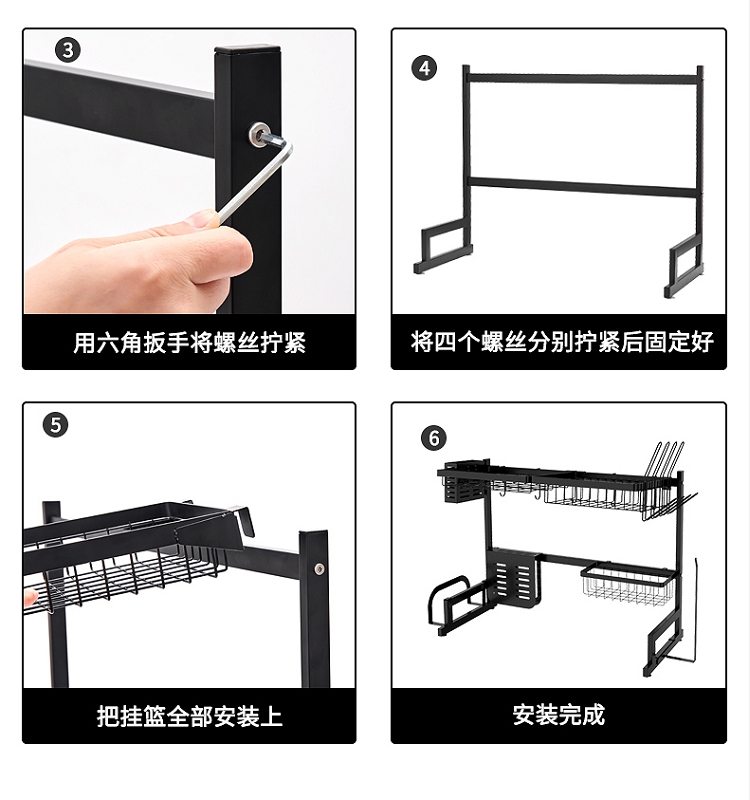 3

用六角扳手将螺丝拧紧

4

将四个螺丝分别拧紧后固定好

5

把挂篮全部安装上

6

安装完成