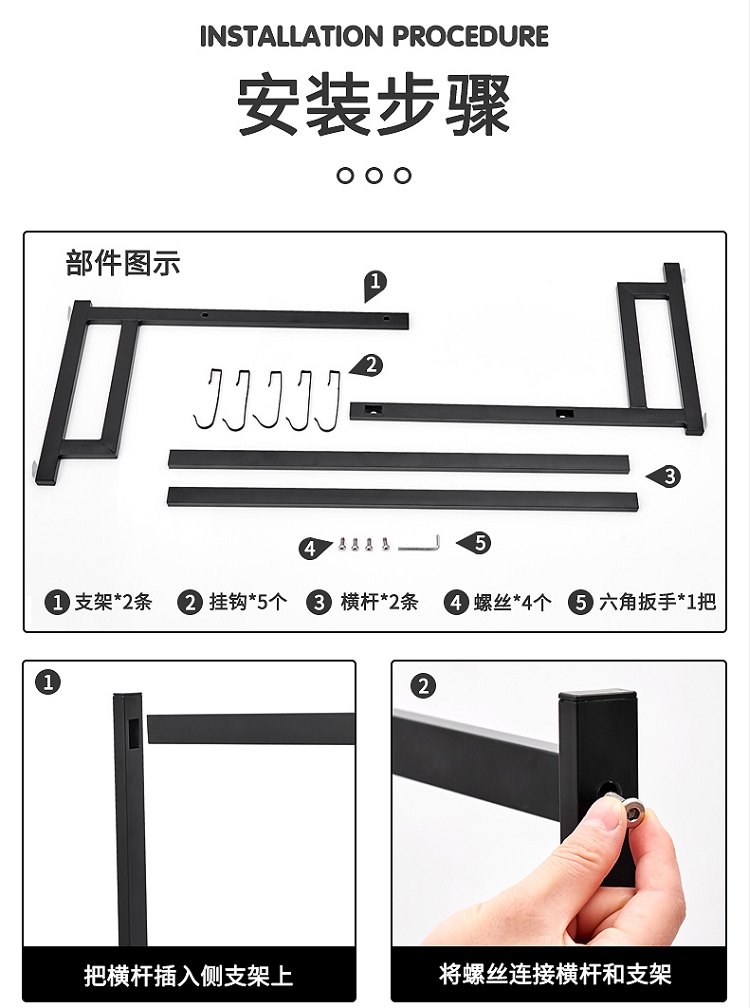 INSTALLATION PROCEDURE

安装步骤

部件图示

1

2

3

4

5

1 支架*2条 2 挂钩*5个 3 横杆*2条 4 螺丝*4个 5 六角扳手*1把

1

把横杆插入侧支架上

2

将螺丝连接横杆和支架