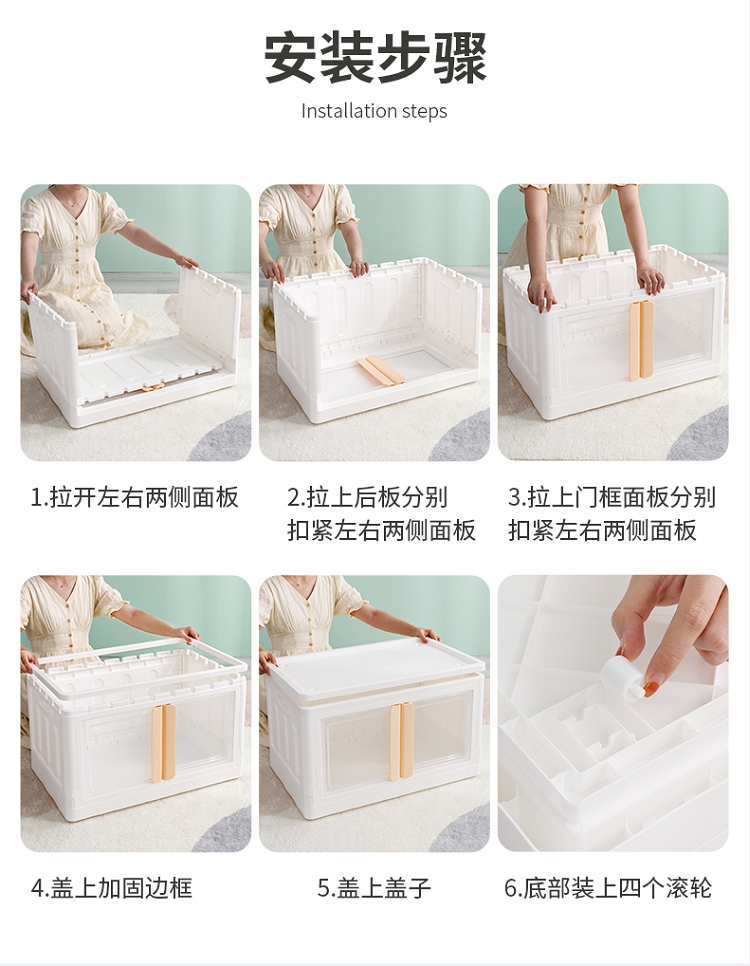 安装步骤
Installation steps

1.拉开左右两侧面板

2.拉上后板分别扣紧左右两侧面板

3.拉上门框面板分别扣紧左右两侧面板

4.盖上加固边框

5.盖上盖子

6.底部装上四个滚轮