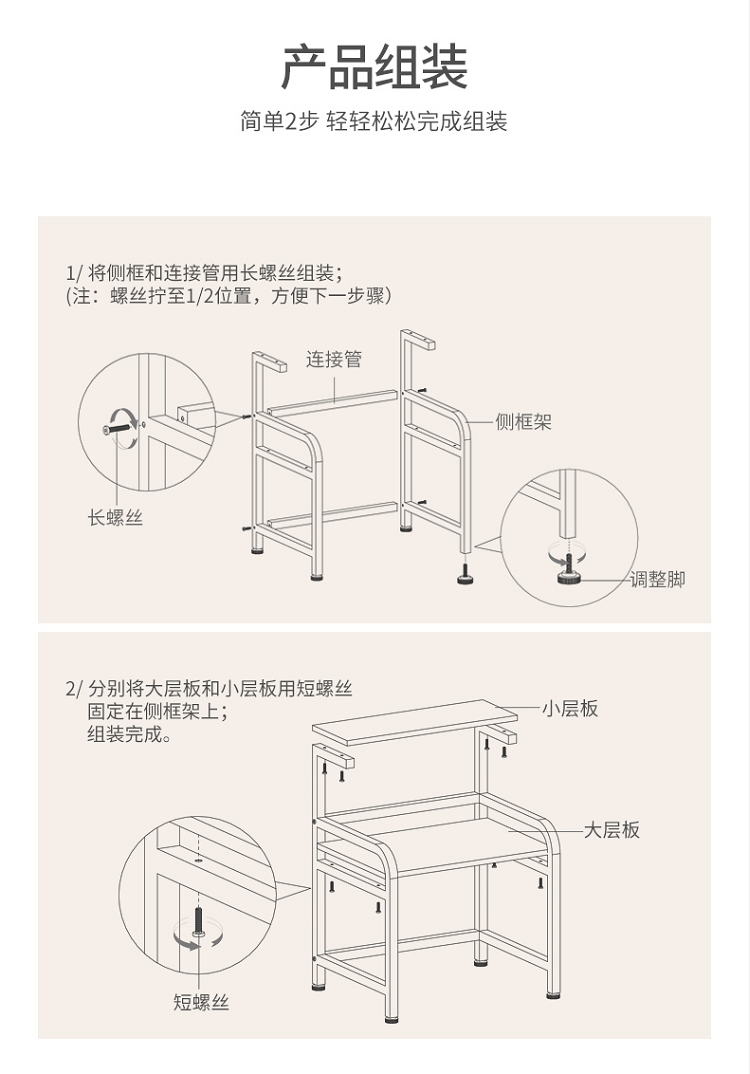 产品组装

简单2步 轻轻松松完成组装

1/ 将侧框和连接管用长螺丝组装；
(注：螺丝拧至1/2位置，方便下一步骤)

连接管

侧框架

长螺丝

调整脚

2/ 分别将大层板和小层板用短螺丝固定在侧框架上；
组装完成。

小层板

大层板

短螺丝