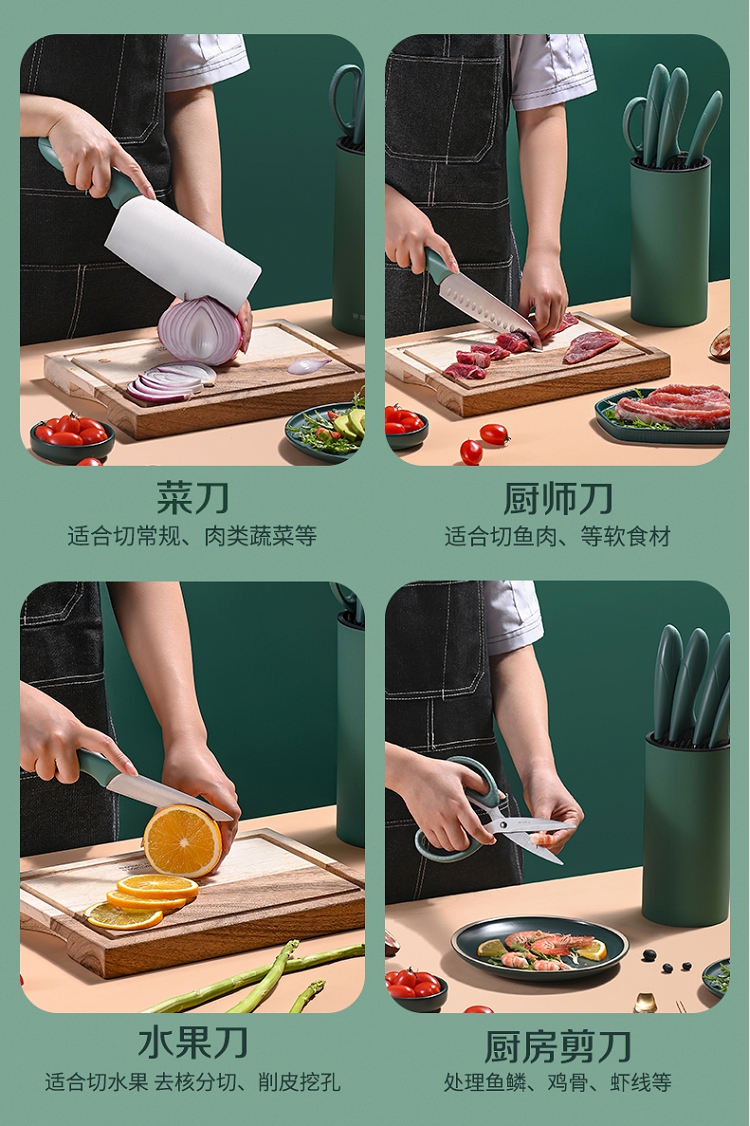 菜刀
适合切常规、肉类蔬菜等

厨师刀
适合切鱼肉、等软食材

水果刀
适合切水果 去核分切、削皮挖孔

厨房剪刀
处理鱼鳞、鸡骨、虾线等