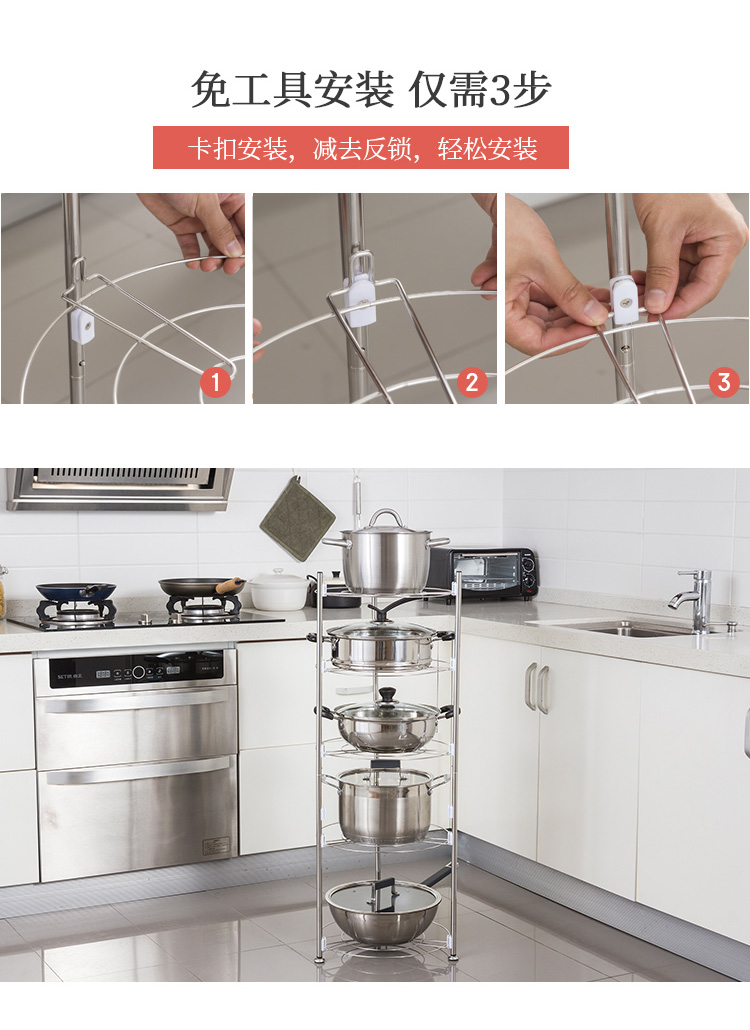 免工具安装 仅需3步

卡扣安装，减去反锁，轻松安装

1

2

3