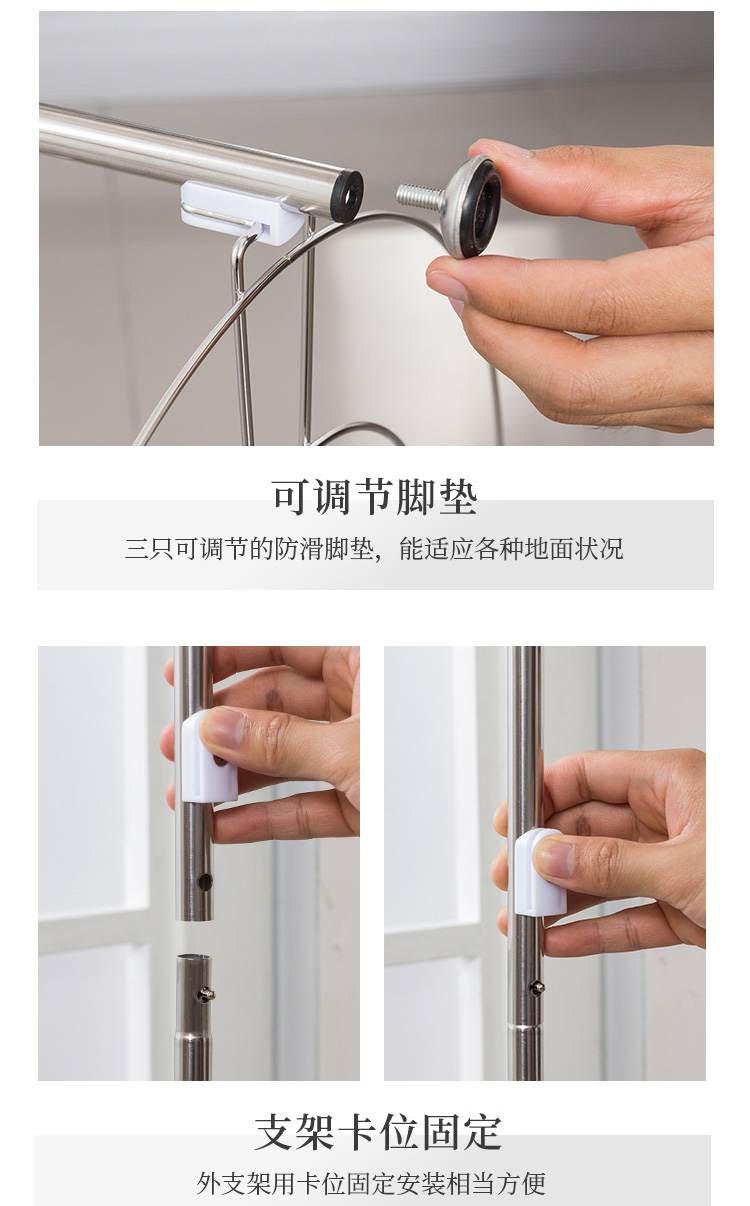 可调节脚垫

三只可调节的防滑脚垫，能适应各种地面状况

支架卡位固定

外支架用卡位固定安装相当方便