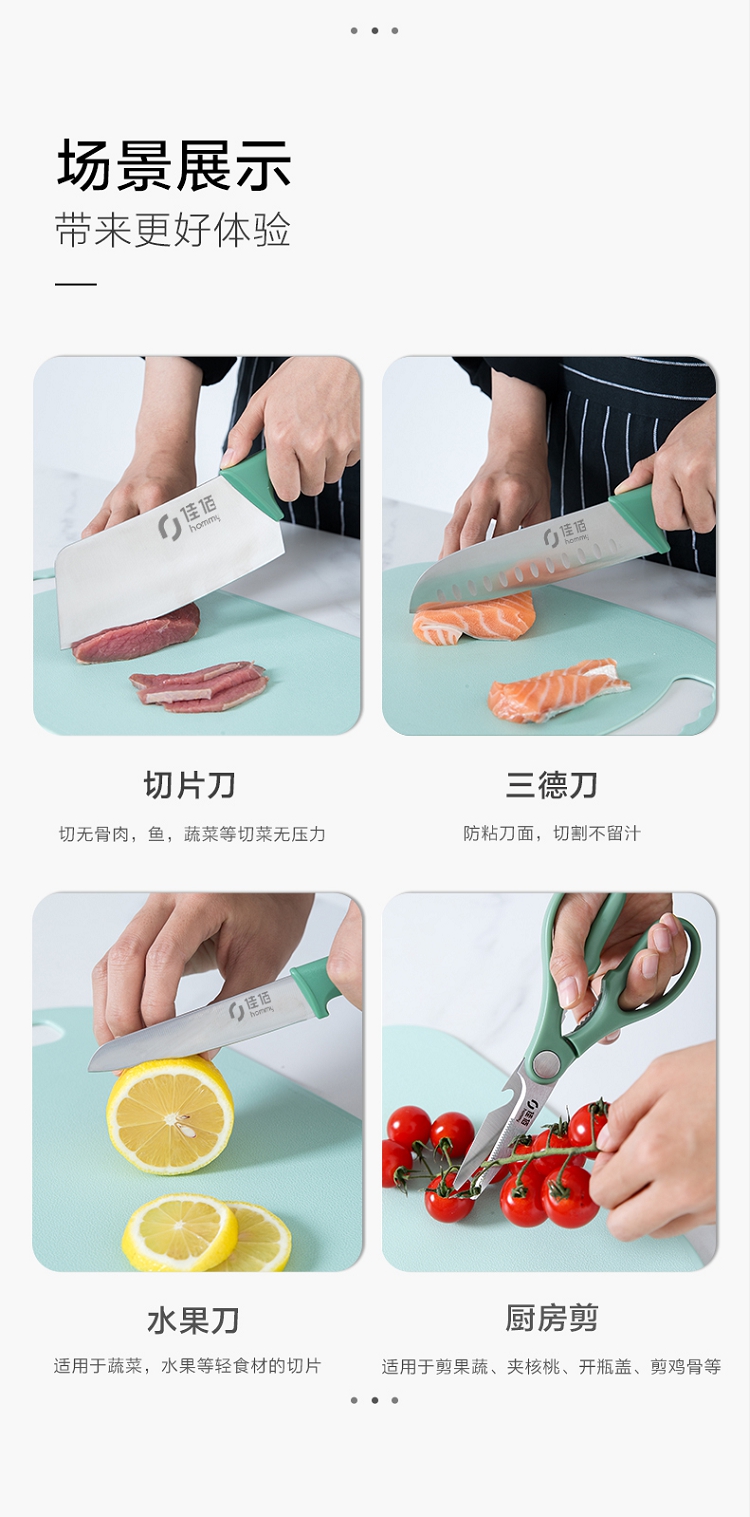 场景展示
带来更好体验

佳佰
hommy

佳佰
hommy

切片刀
切无骨肉，鱼，蔬菜等切菜无压力

三德刀
防粘刀面，切割不留汁

佳佰
hommy

佳佰

水果刀
适用于蔬菜，水果等轻食材的切片

厨房剪
适用于剪果蔬、夹核桃、开瓶盖、剪鸡骨等